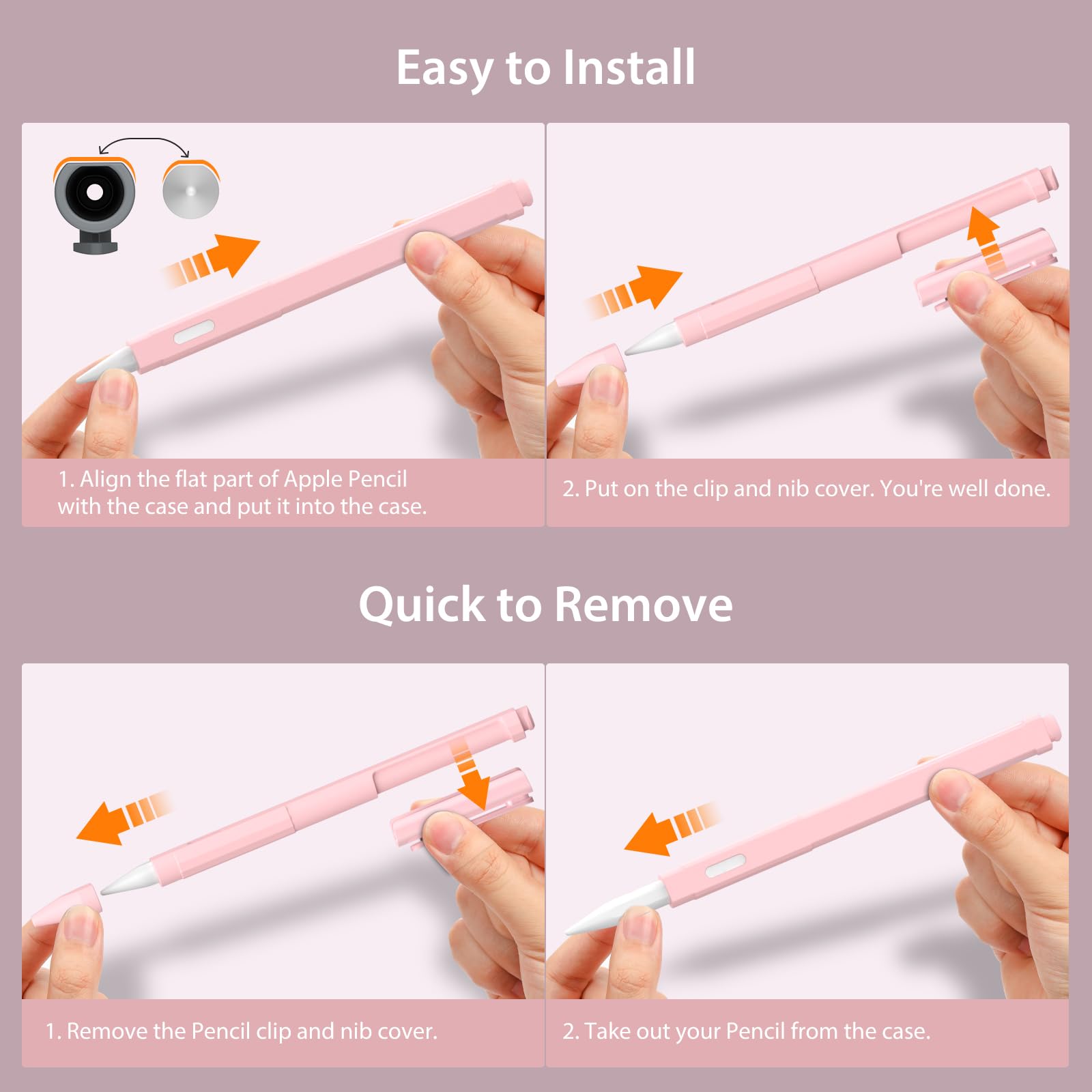 Easy to Install

1. Align the flat part of Apple Pencil with the case and put it into the case.

2. Put on the clip and nib cover. You're well done.

Quick to Remove

1. Remove the Pencil clip and nib cover.

2. Take out your Pencil from the case.