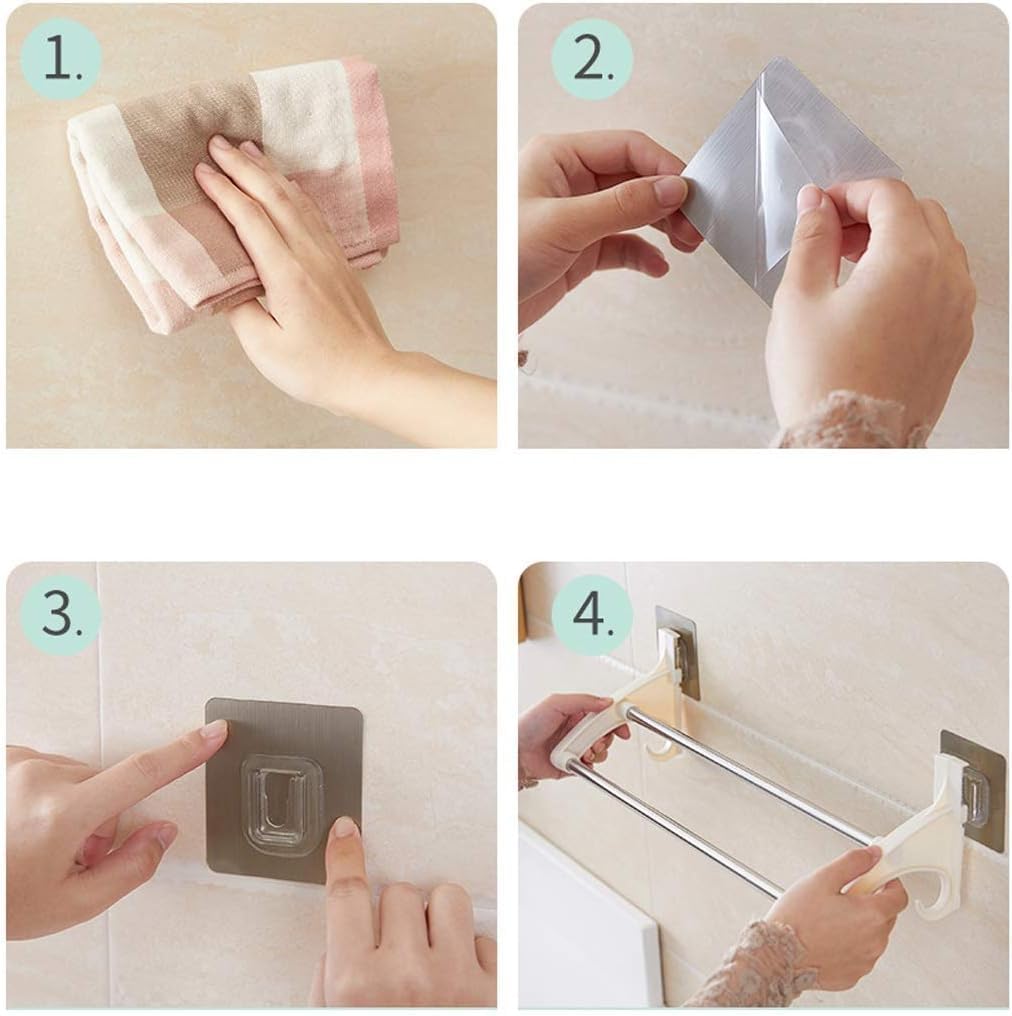 1.

2.

3.

4.