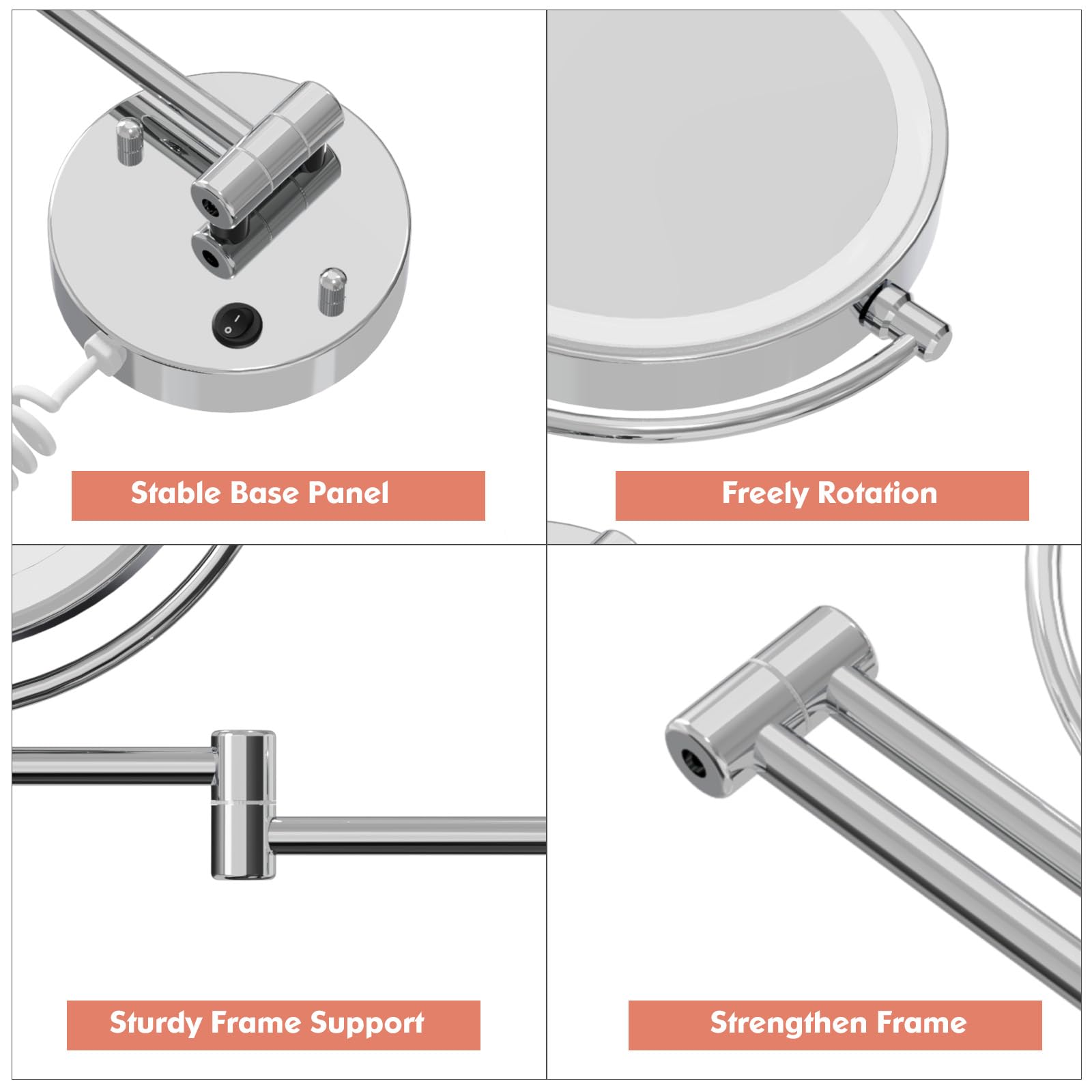 Stable Base Panel

Freely Rotation

Sturdy Frame Support

Strengthen Frame