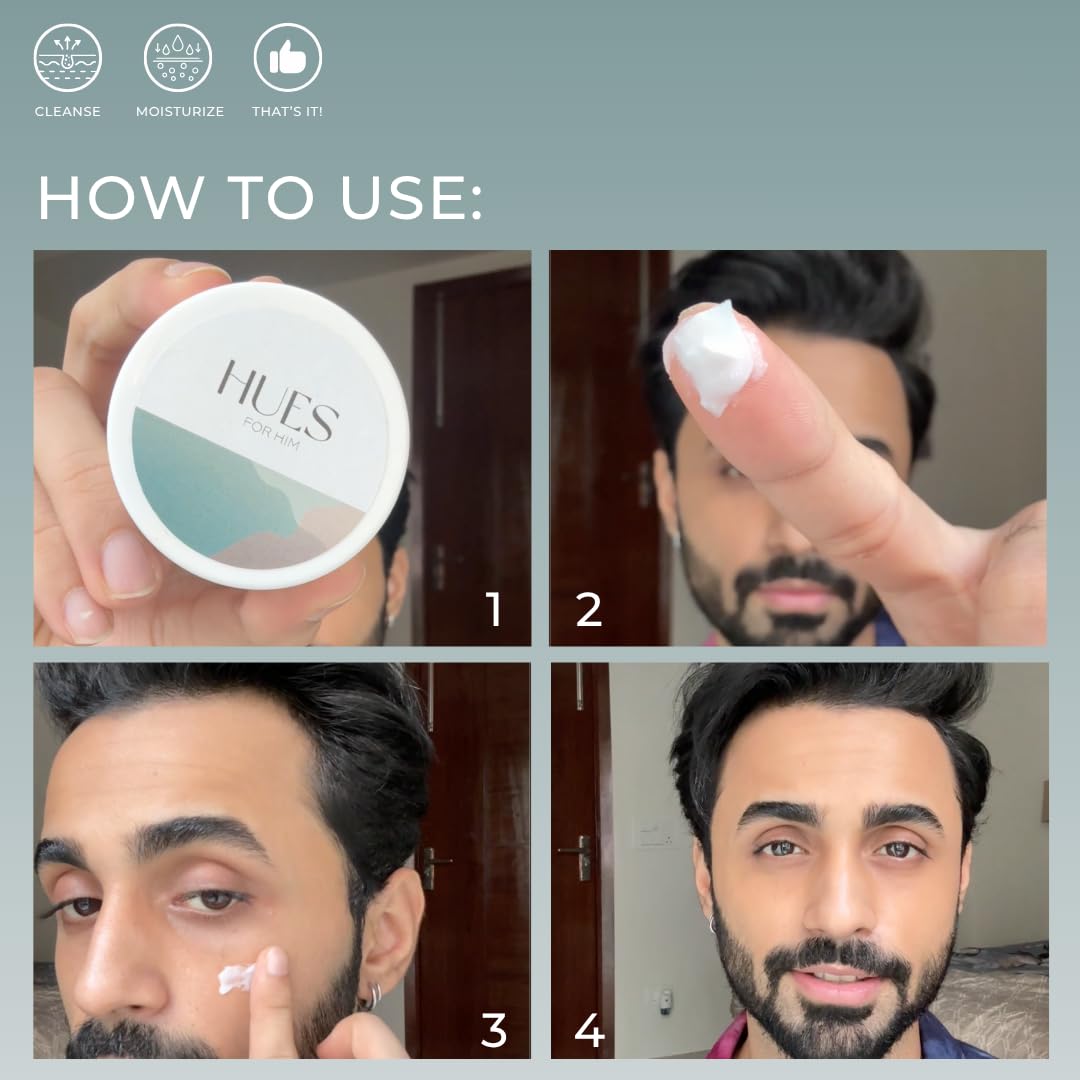 CLEANSE MOISTURIZE THAT'S IT!

HOW TO USE:

HUES
FOR HIM

1

2

3

4