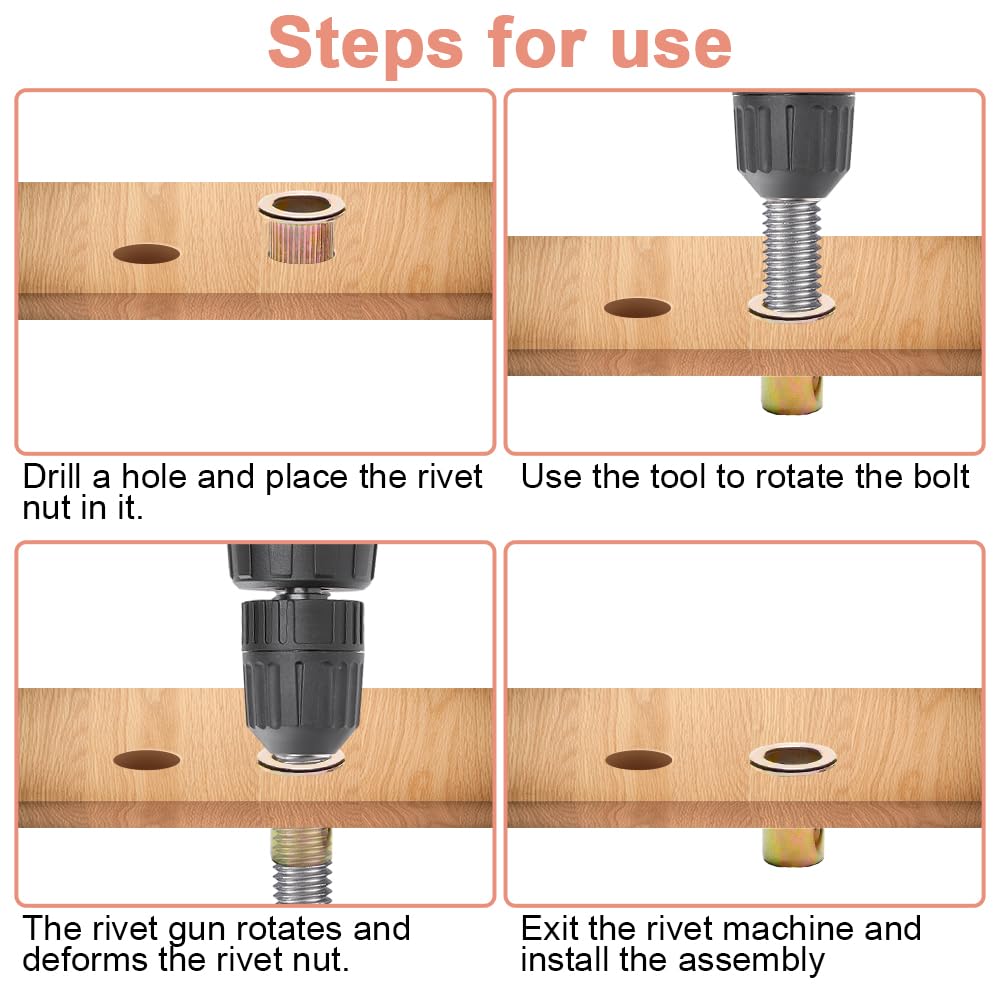 Steps for use

Drill a hole and place the rivet nut in it.

Use the tool to rotate the bolt

The rivet gun rotates and deforms the rivet nut.

Exit the rivet machine and install the assembly