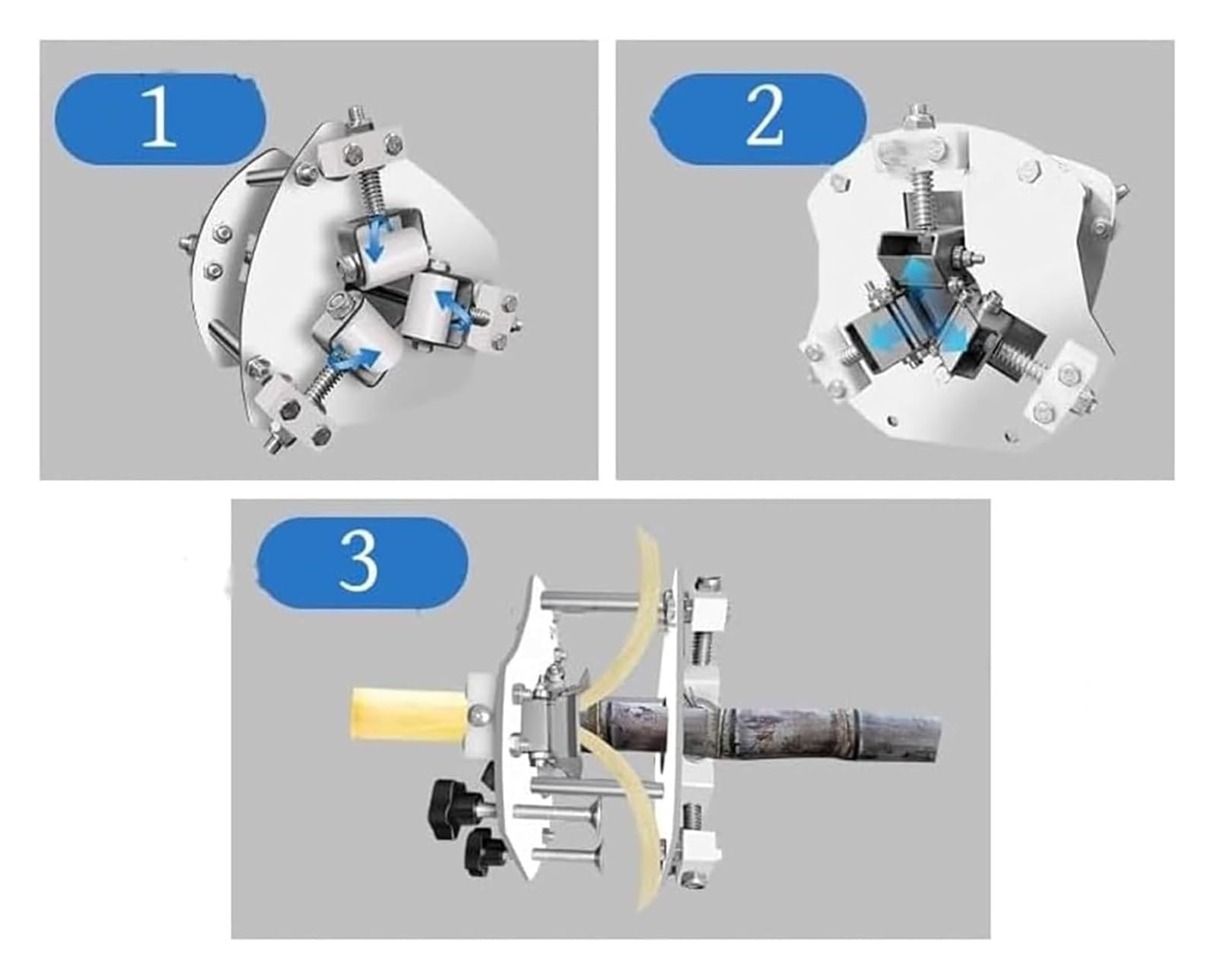 1

2

3