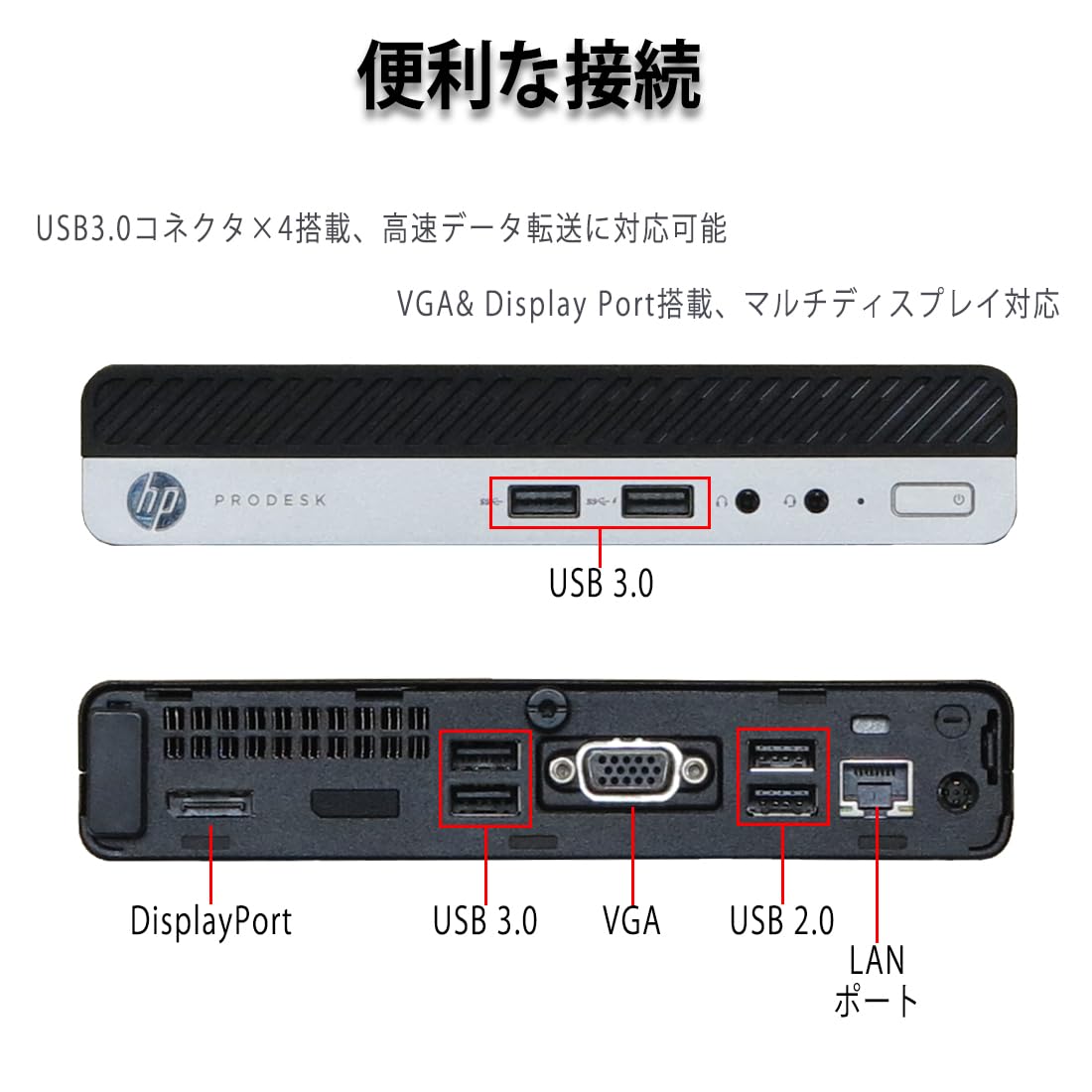 便利な接続

USB3.0コネクタ×4搭載、高速データ転送に対応可能

VGA& Display Port搭載、マルチディスプレイ対応

hp PRODESK

USB 3.0

DisplayPort

USB 3.0

VGA

USB 2.0

LAN
ポート