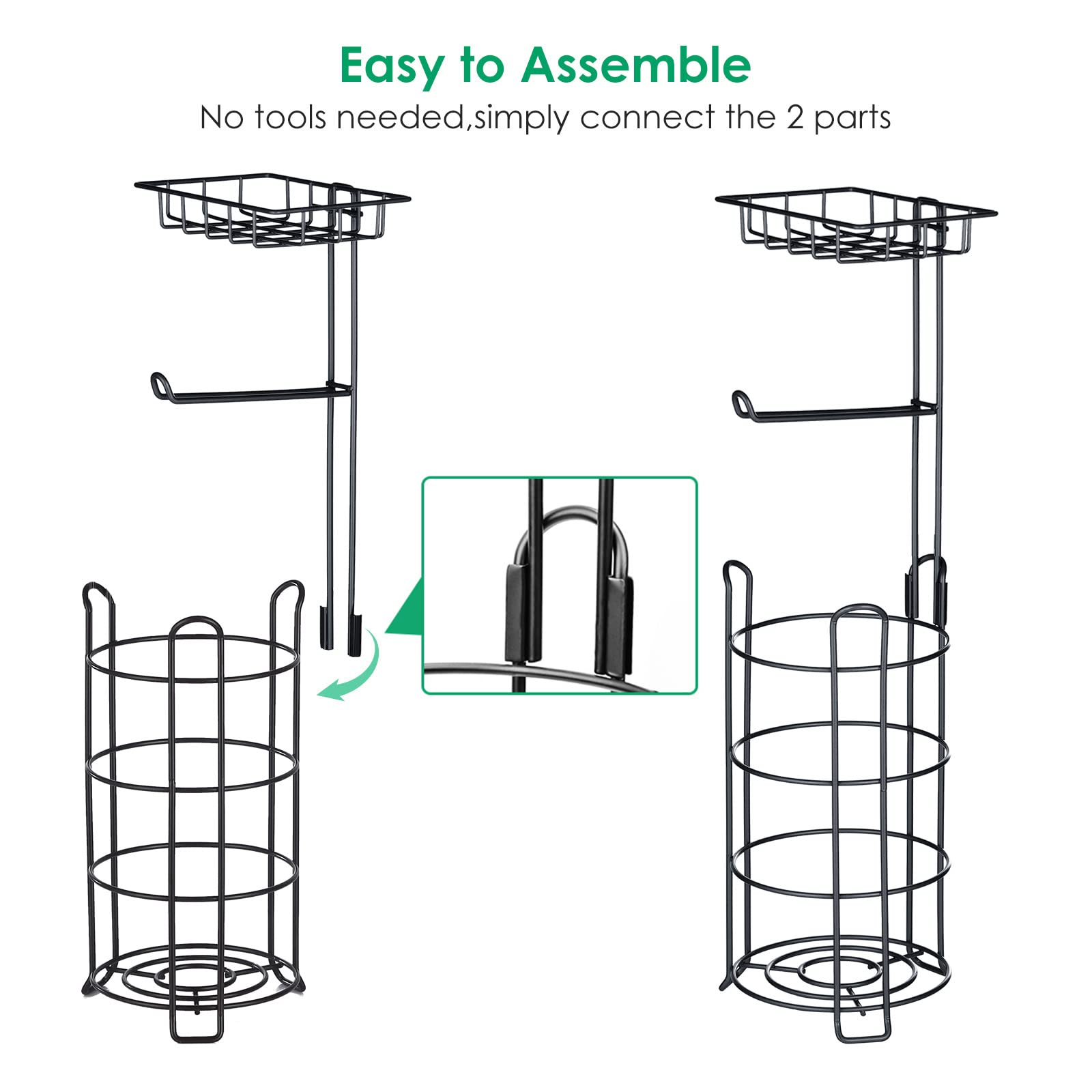 Easy to Assemble
No tools needed,simply connect the 2 parts