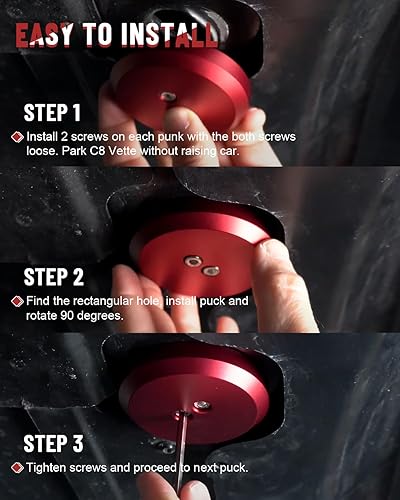 EASY TO INSTALL

STEP 1

Install 2 screws on each punk with the both screws loose. Park C8 Vette without raising car.

STEP 2

Find the rectangular hole, install puck and rotate 90 degrees.

STEP 3

Tighten screws and proceed to next puck.