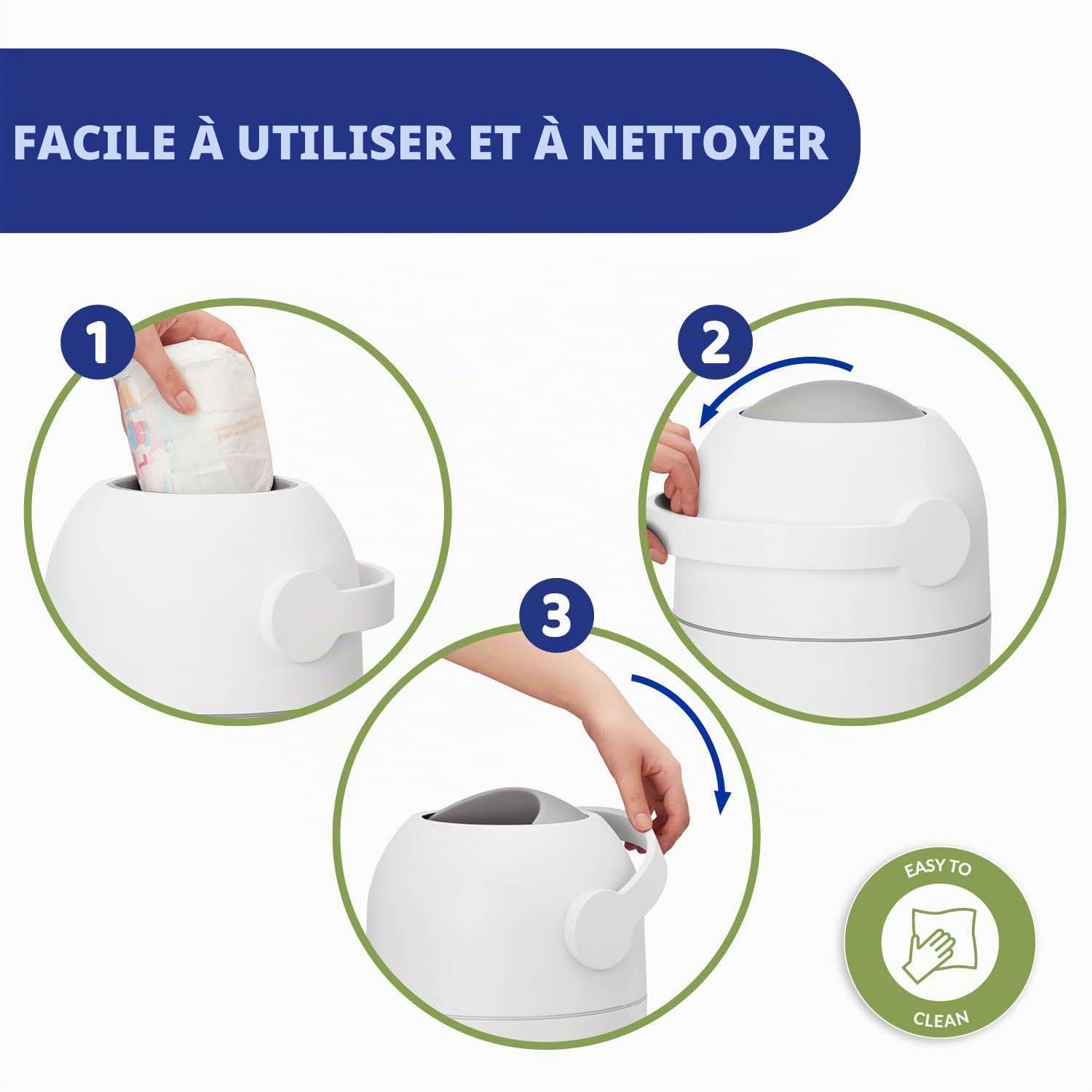 FACILE À UTILISER ET À NETTOYER

1

2

3

EASY TO
CLEAN