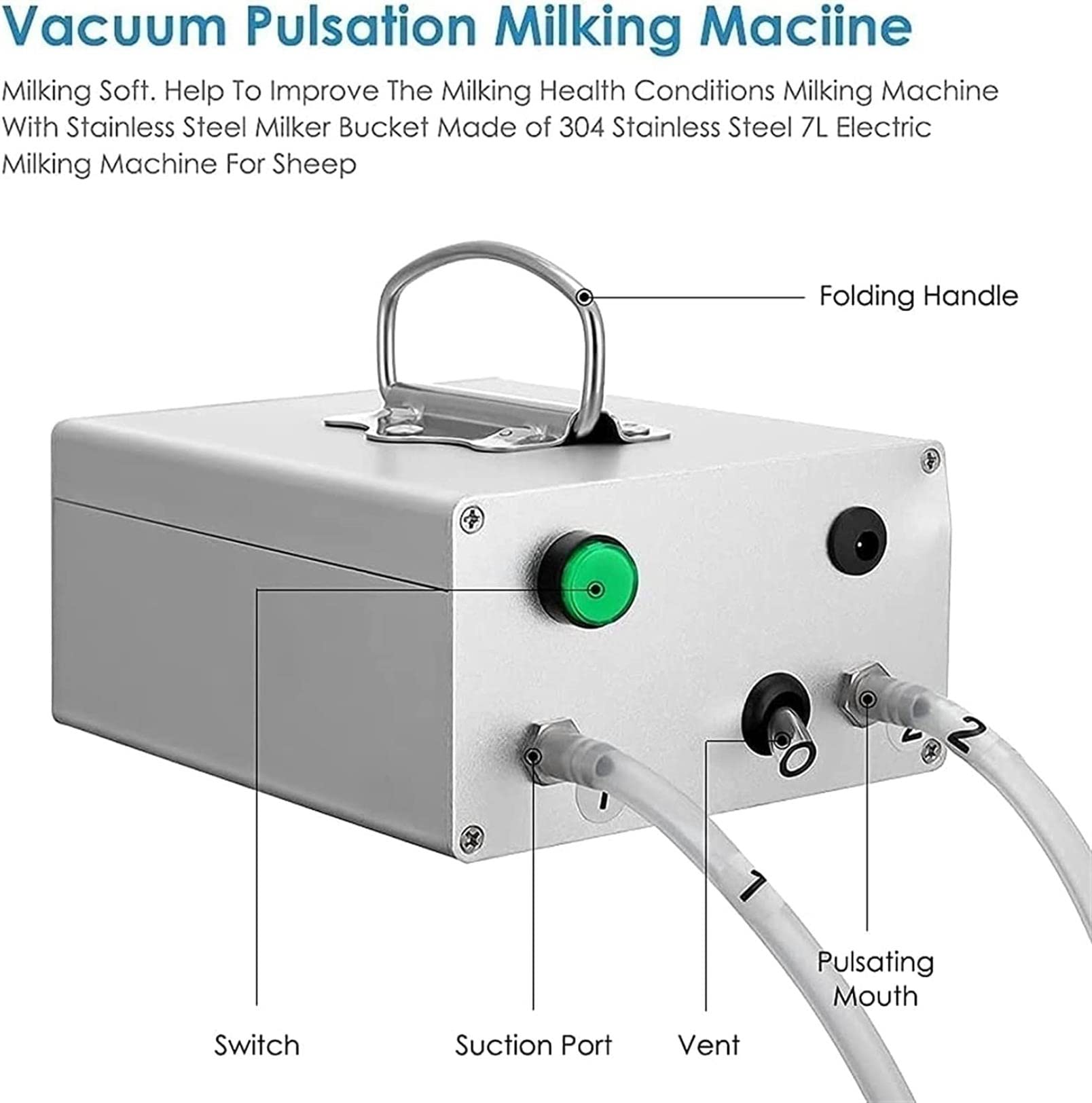 Vacuum Pulsation Milking Maciine

Milking Soft. Help To Improve The Milking Health Conditions Milking Machine With Stainless Steel Milker Bucket Made of 304 Stainless Steel 7L Electric Milking Machine For Sheep

Folding Handle

0

2

2

1

1

Pulsating Mouth

Switch

Suction Port

Vent