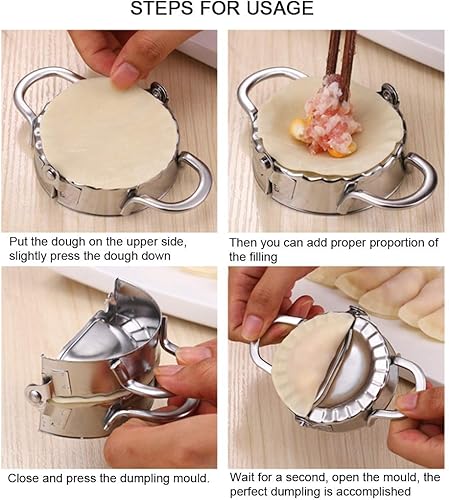 STEPS FOR USAGE

Put the dough on the upper side, slightly press the dough down

Then you can add proper proportion of the filling

Close and press the dumpling mould.

Wait for a second, open the mould, the perfect dumpling is accomplished