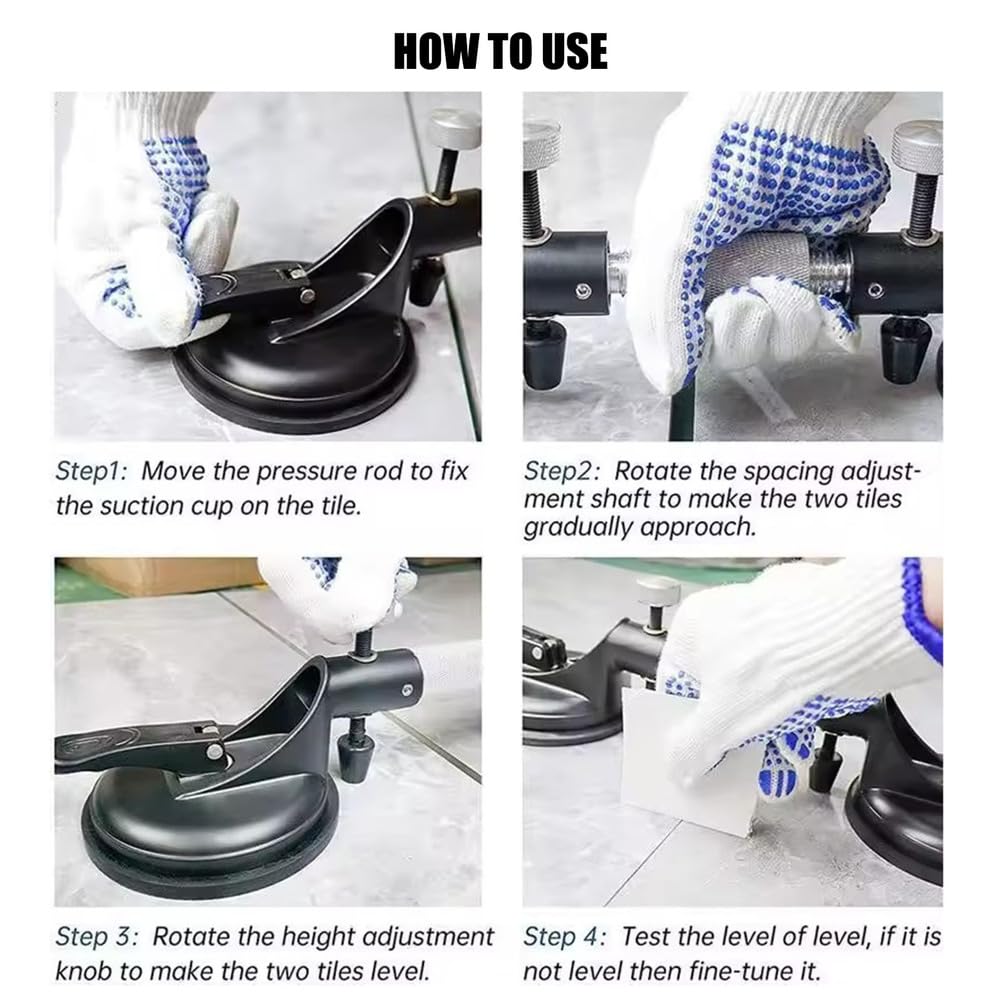 HOW TO USE

Step1: Move the pressure rod to fix the suction cup on the tile.

Step2: Rotate the spacing adjustment shaft to make the two tiles gradually approach.

Step 3: Rotate the height adjustment knob to make the two tiles level.

Step 4: Test the level of level, if it is not level then fine-tune it.