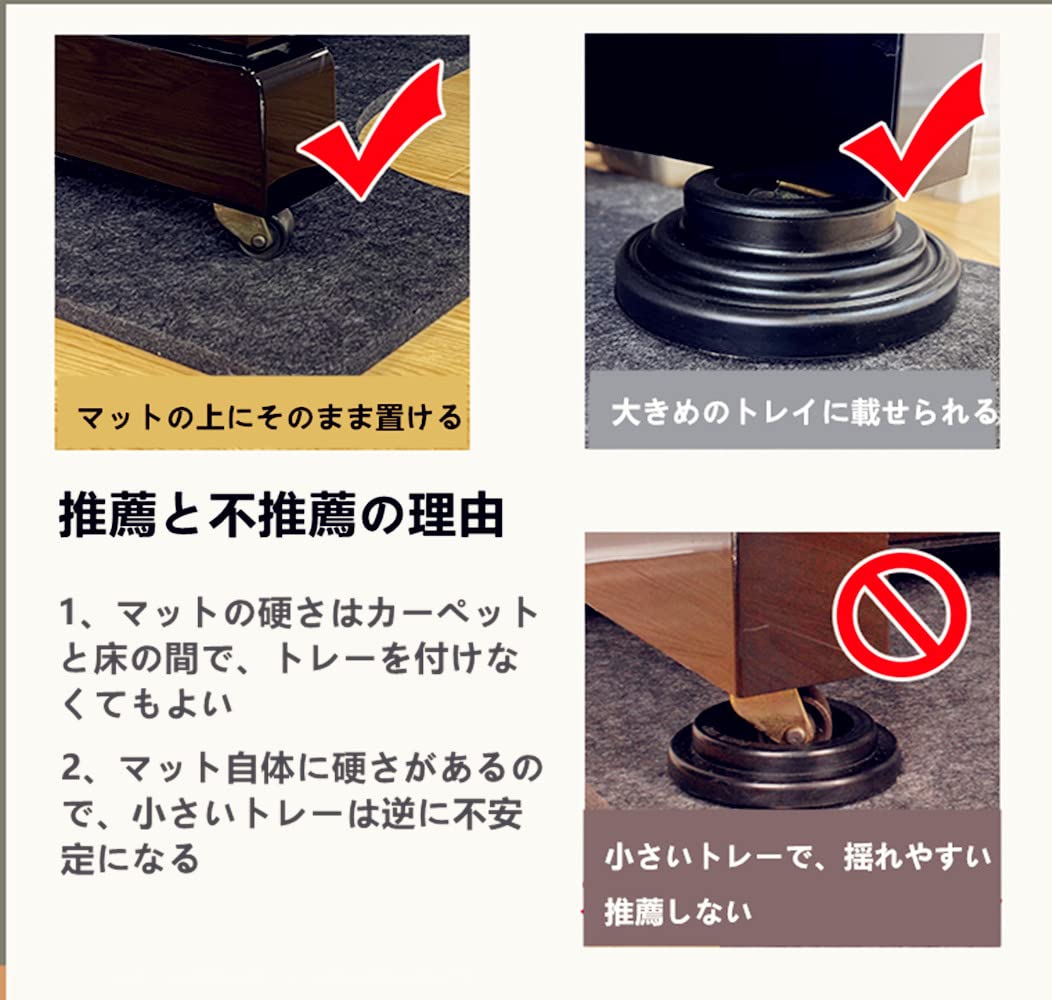 マットの上にそのまま置ける

大きめのトレイに載せられる

推薦と不推薦の理由

1、マットの硬さはカーペットと床の間で、トレーを付けなくてもよい

2、マット自体に硬さがあるので、小さいトレーは逆に不安定になる

小さいトレーで、揺れやすい
推薦しない