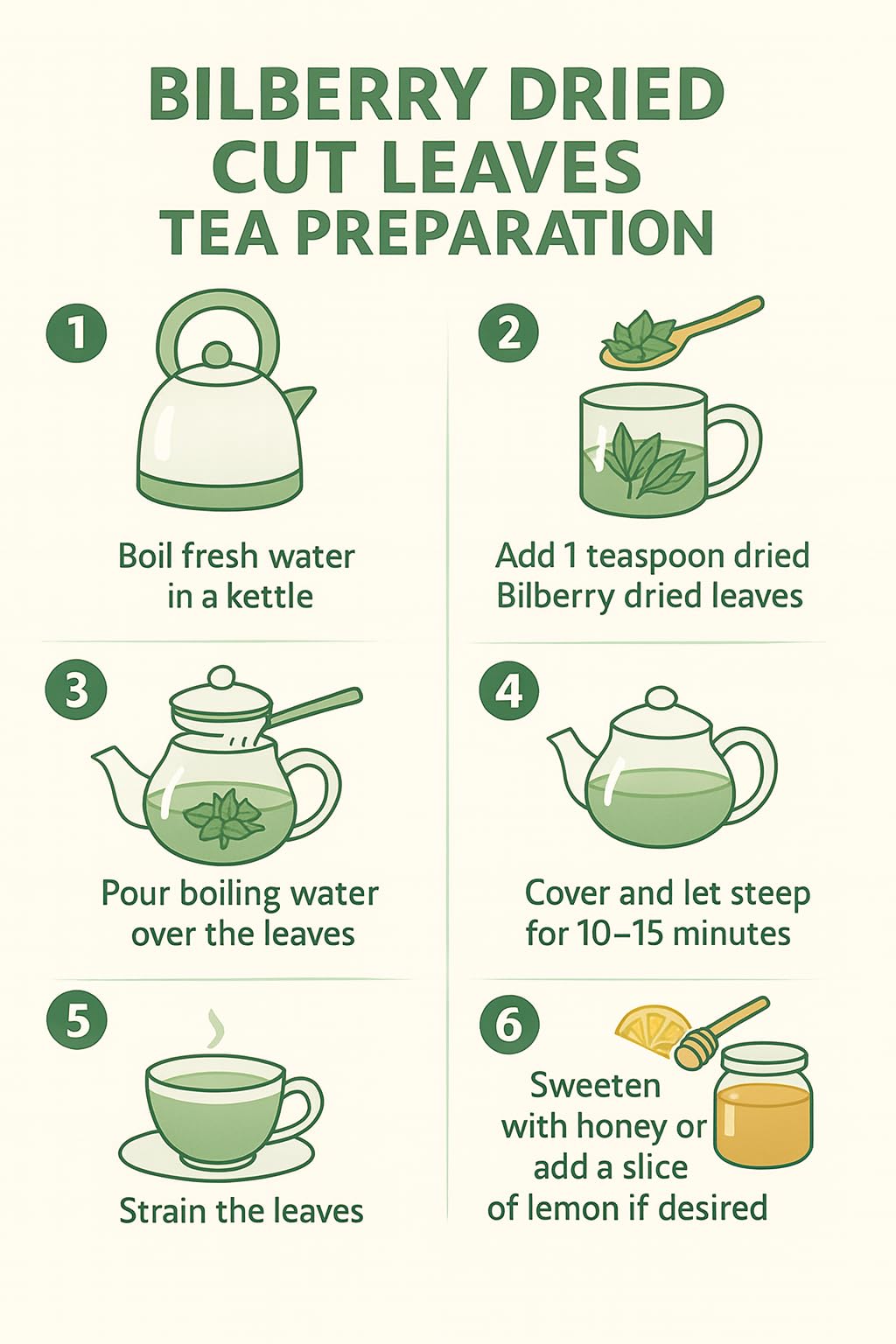 BILBERRY DRIED CUT LEAVES TEA PREPARATION

1

Boil fresh water in a kettle

2

Add 1 teaspoon dried Bilberry dried leaves

3

Pour boiling water over the leaves

4

Cover and let steep for 10–15 minutes

5

Strain the leaves

6

Sweeten with honey or add a slice of lemon if desired