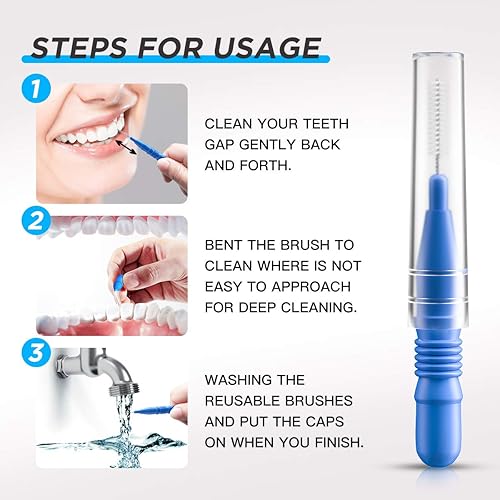 STEPS FOR USAGE

1

CLEAN YOUR TEETH GAP GENTLY BACK AND FORTH.

2

BENT THE BRUSH TO CLEAN WHERE IS NOT EASY TO APPROACH FOR DEEP CLEANING.

3

WASHING THE REUSABLE BRUSHES AND PUT THE CAPS ON WHEN YOU FINISH.