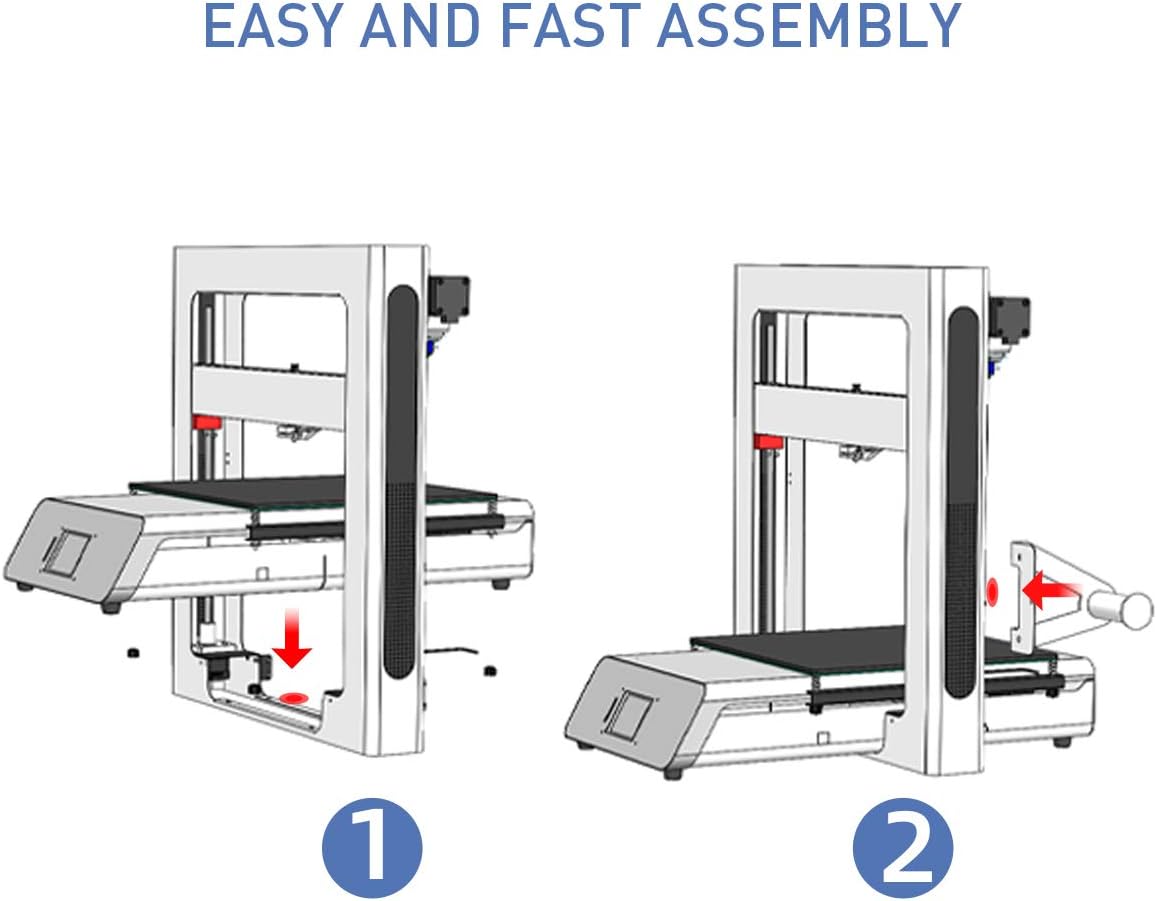 EASY AND FAST ASSEMBLY

1

2