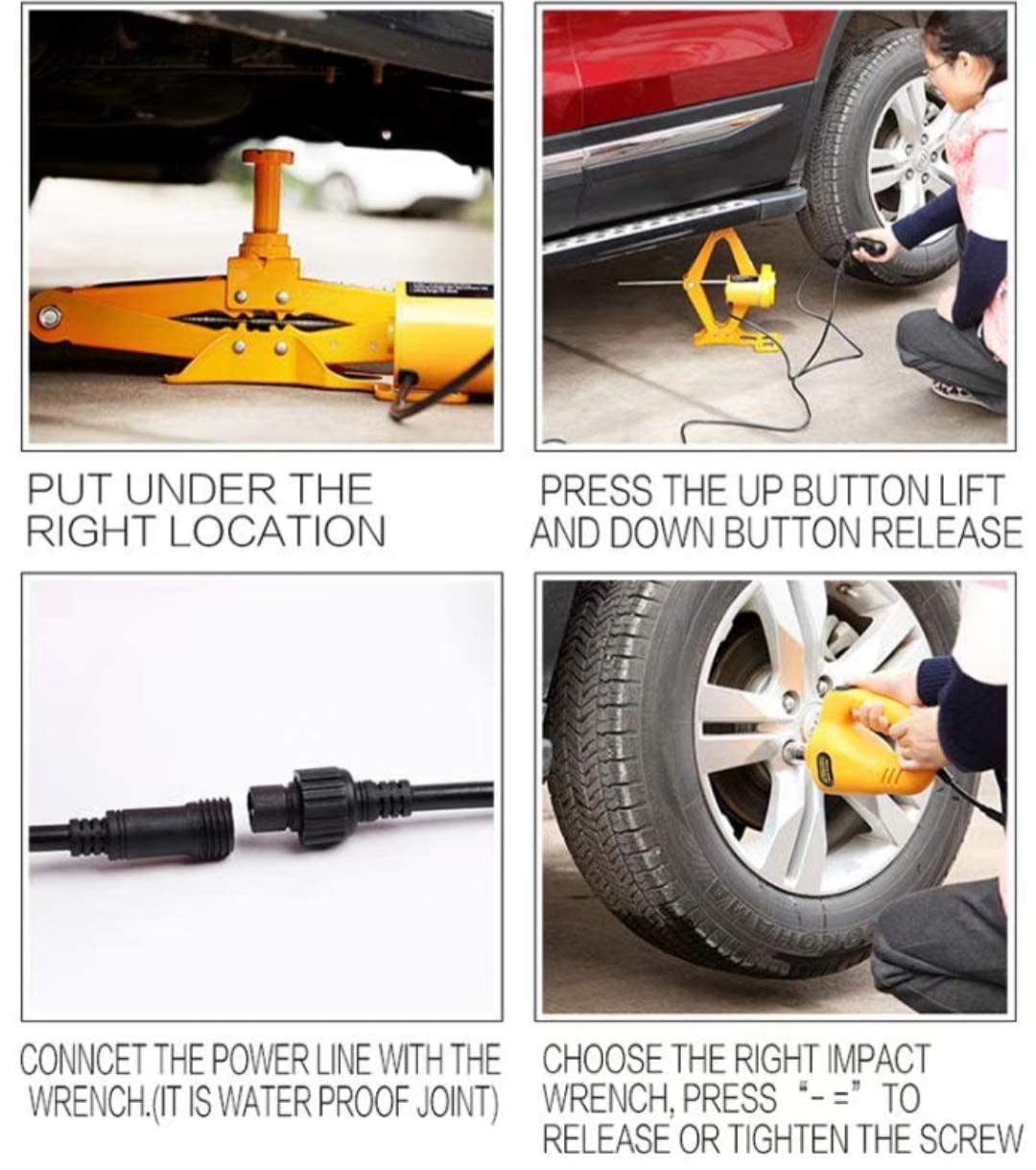 PUT UNDER THE RIGHT LOCATION

PRESS THE UP BUTTON LIFT AND DOWN BUTTON RELEASE

CONNCET THE POWER LINE WITH THE WRENCH.(IT IS WATER PROOF JOINT)

CHOOSE THE RIGHT IMPACT WRENCH, PRESS "- =" TO RELEASE OR TIGHTEN THE SCREW