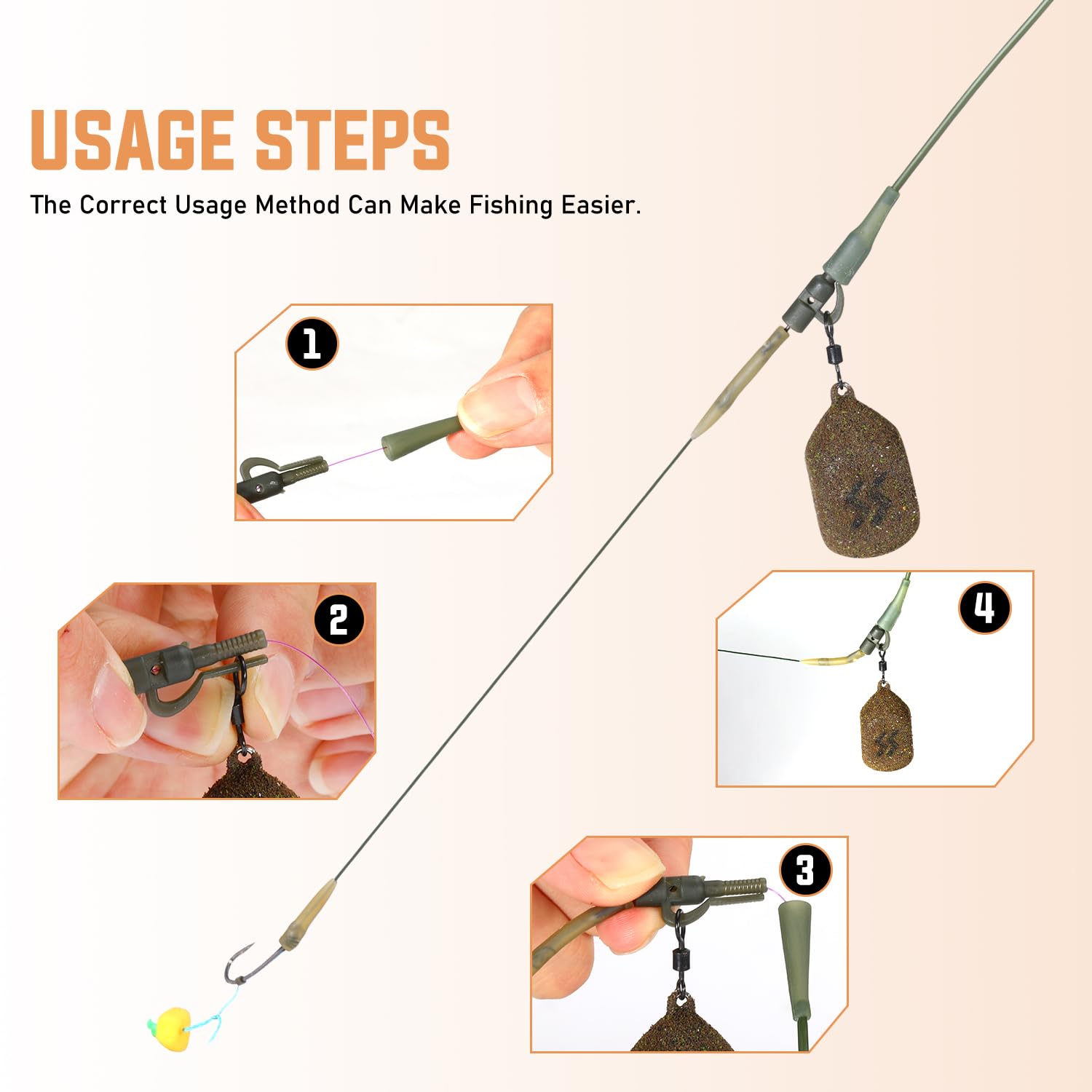 USAGE STEPS

The Correct Usage Method Can Make Fishing Easier.

1

2

4

3