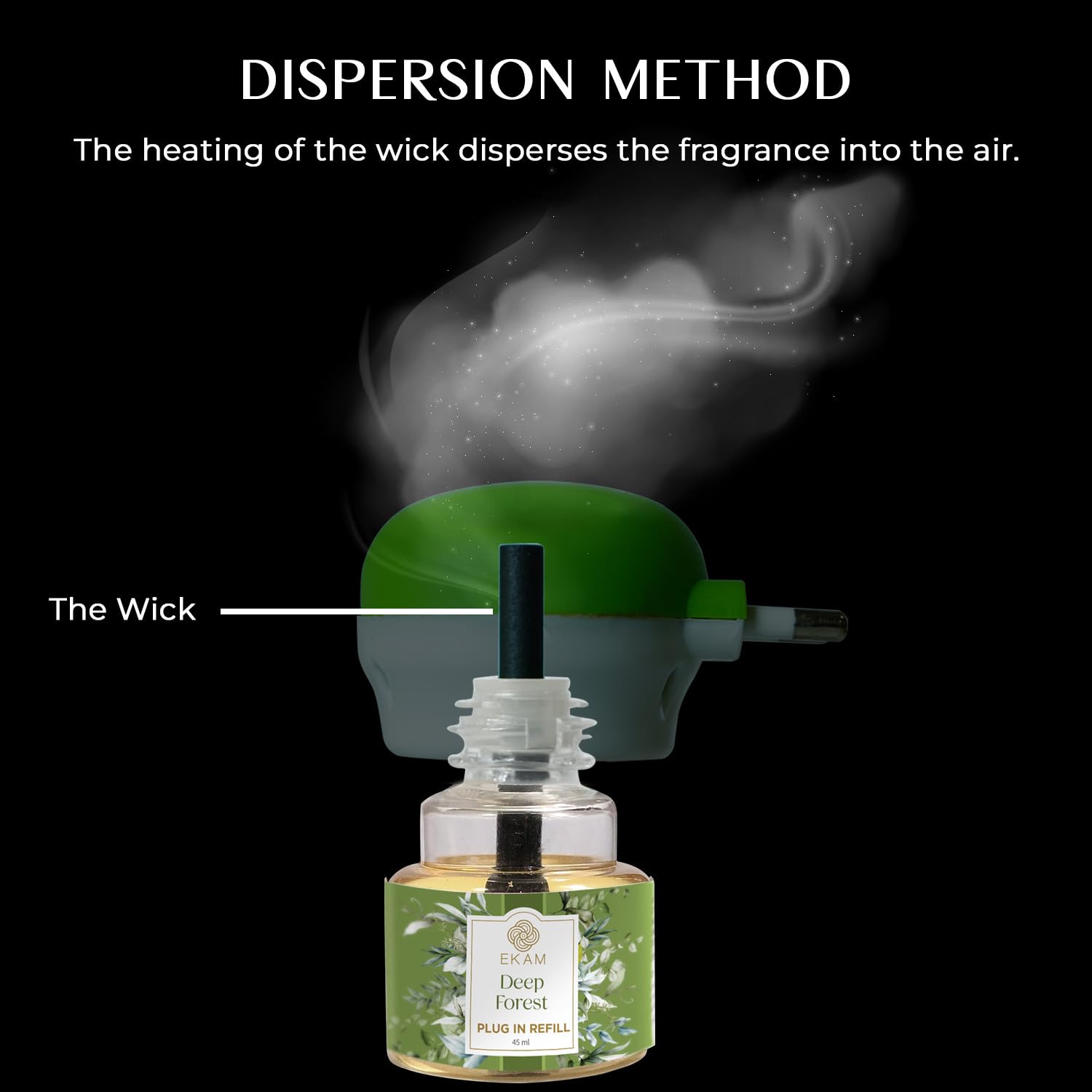 DISPERSION METHOD

The heating of the wick disperses the fragrance into the air.

The Wick

EKAM
Deep Forest
PLUG IN REFILL
45 ml