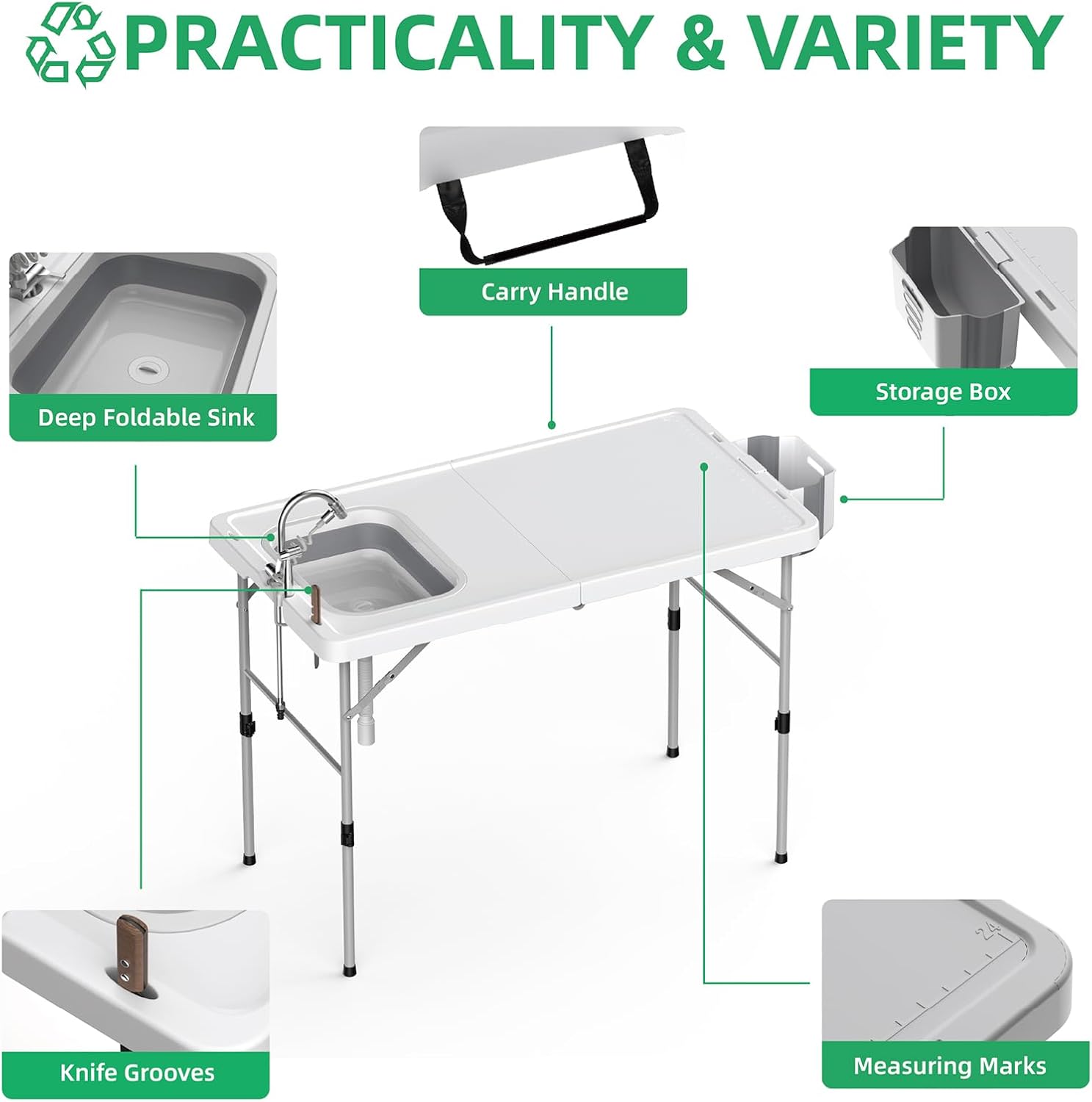 PRACTICALITY & VARIETY

Carry Handle

Deep Foldable Sink

Storage Box

Knife Grooves

24

Measuring Marks