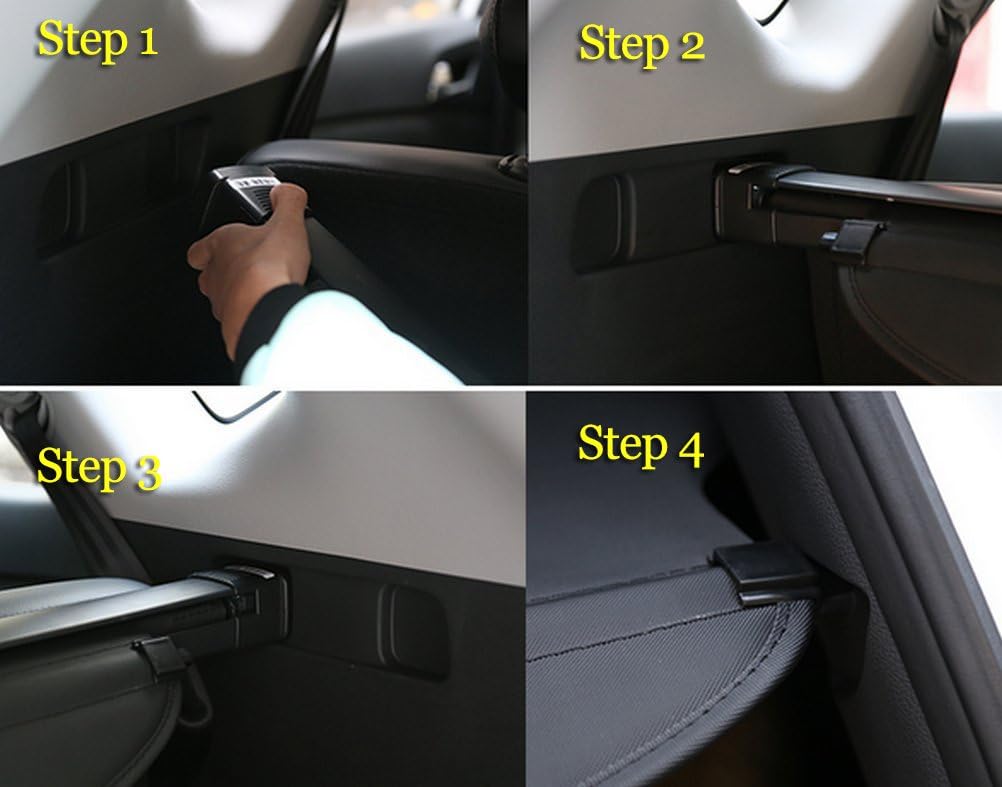 Step 1

Step 2

Step 3

Step 4