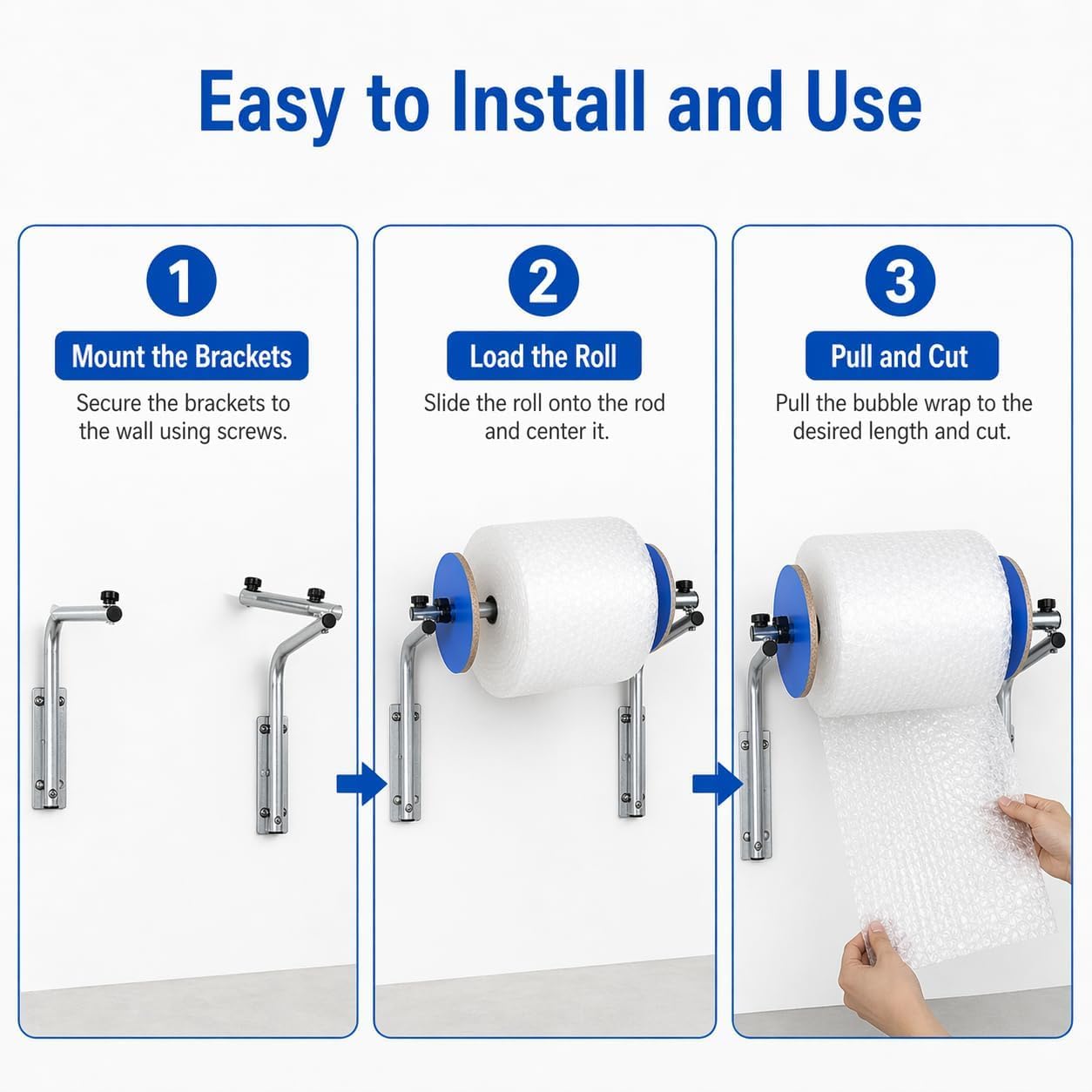 Easy to Install and Use

1

Mount the Brackets

Secure the brackets to the wall using screws.

2

Load the Roll

Slide the roll onto the rod and center it.

3

Pull and Cut

Pull the bubble wrap to the desired length and cut.