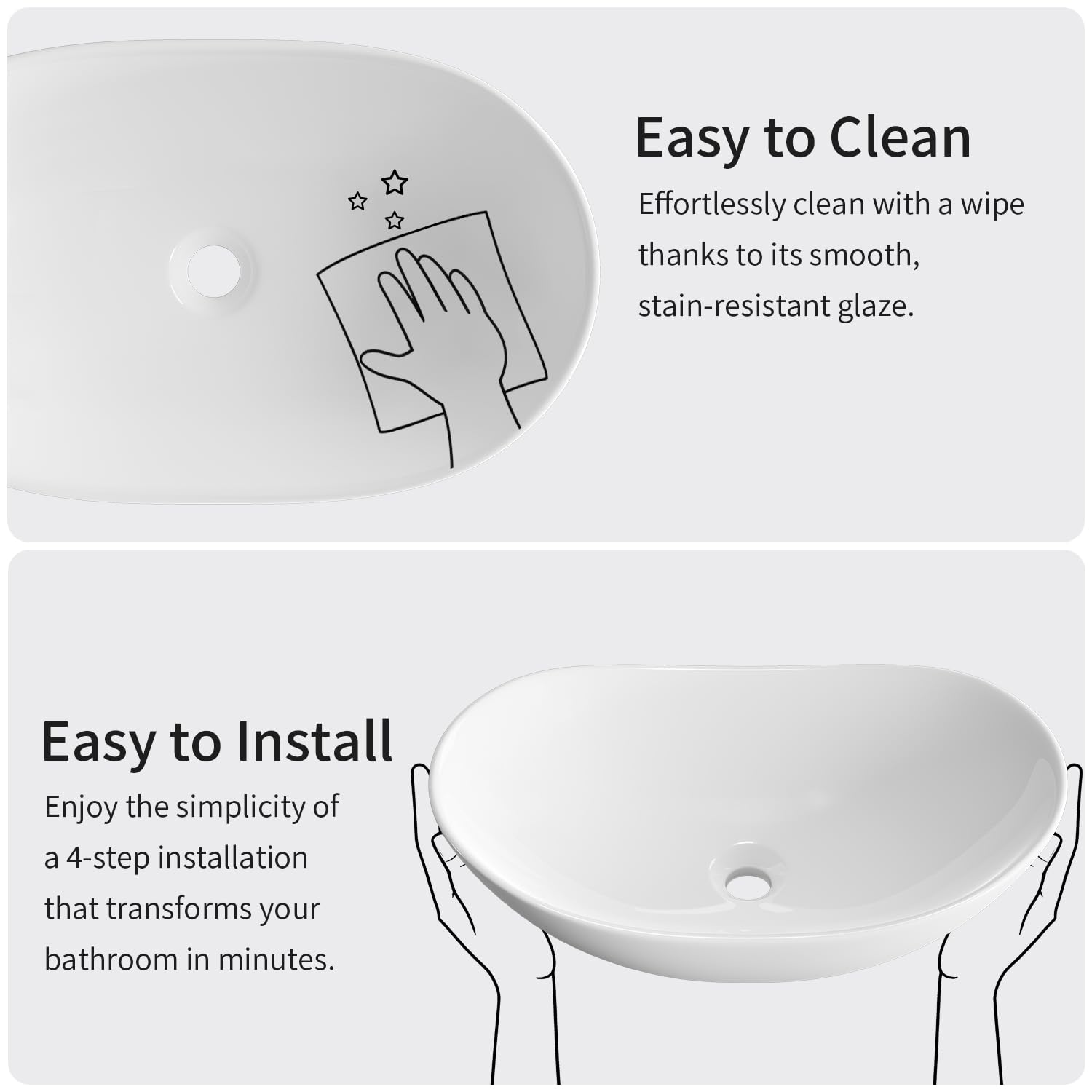 Easy to Clean

Effortlessly clean with a wipe thanks to its smooth, stain-resistant glaze.

Easy to Install

Enjoy the simplicity of a 4-step installation that transforms your bathroom in minutes.