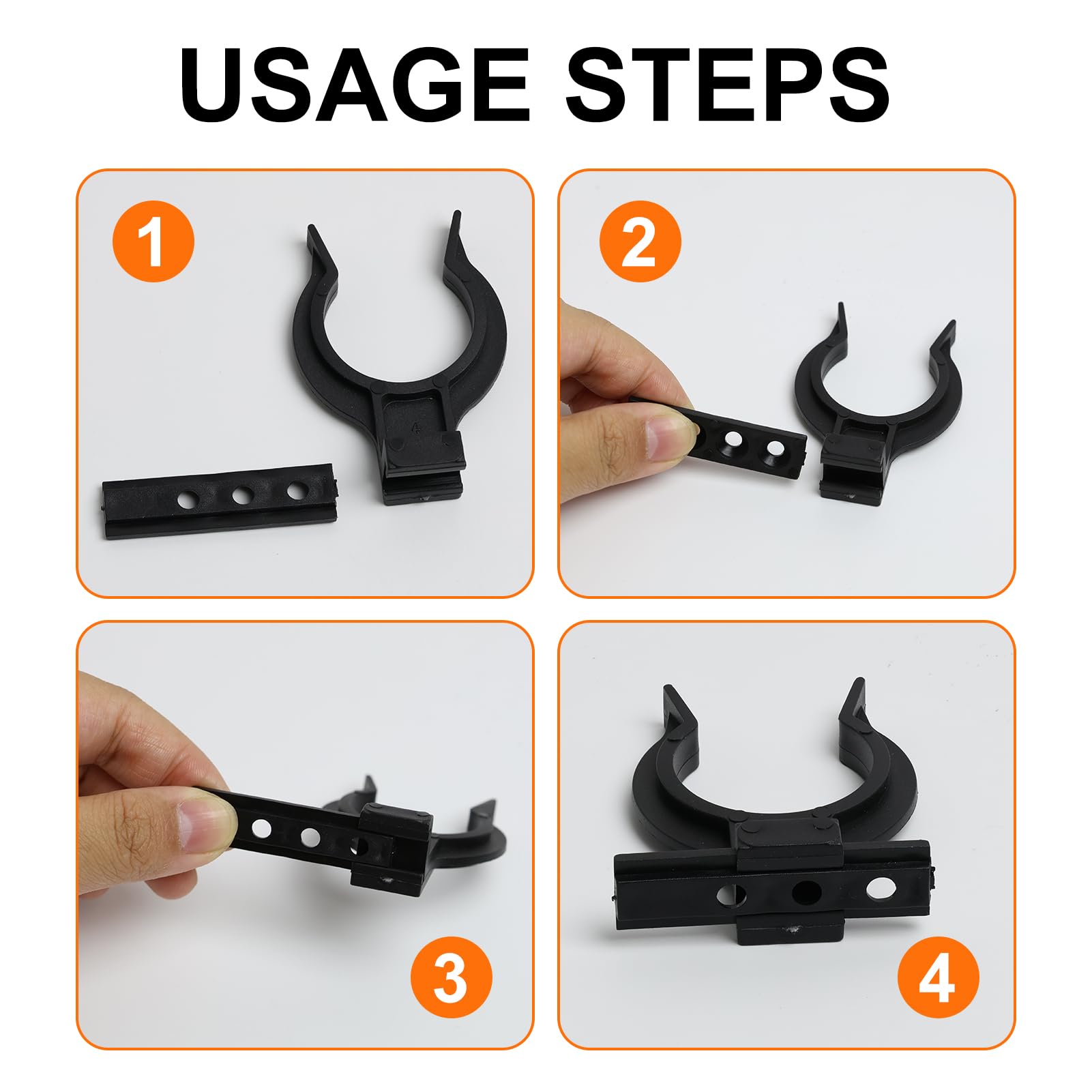 USAGE STEPS

1

4

2

3

4