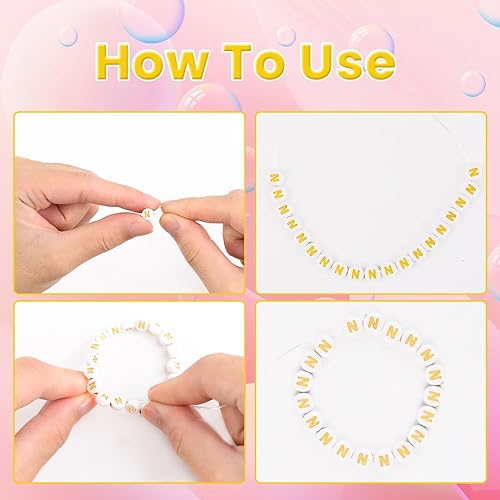 How To Use