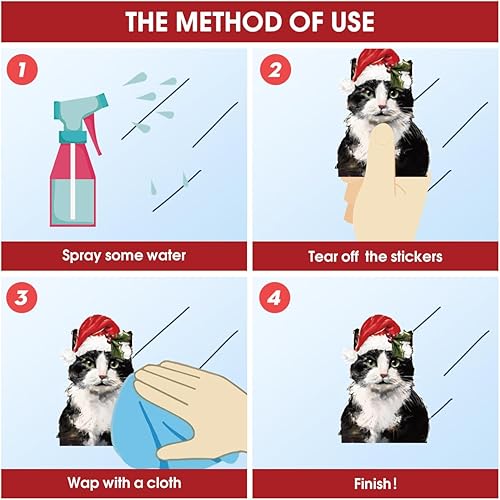 THE METHOD OF USE

1

Spray some water

2

Tear off the stickers

3

Wap with a cloth

4

Finish!