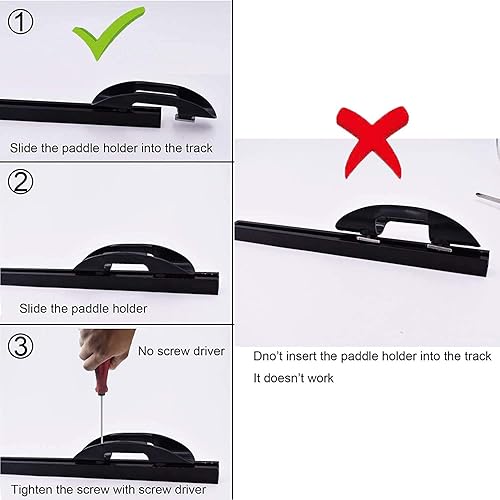 ①

Slide the paddle holder into the track

②

Slide the paddle holder

③

No screw driver

Tighten the screw with screw driver

Dno't insert the paddle holder into the track

It doesn't work