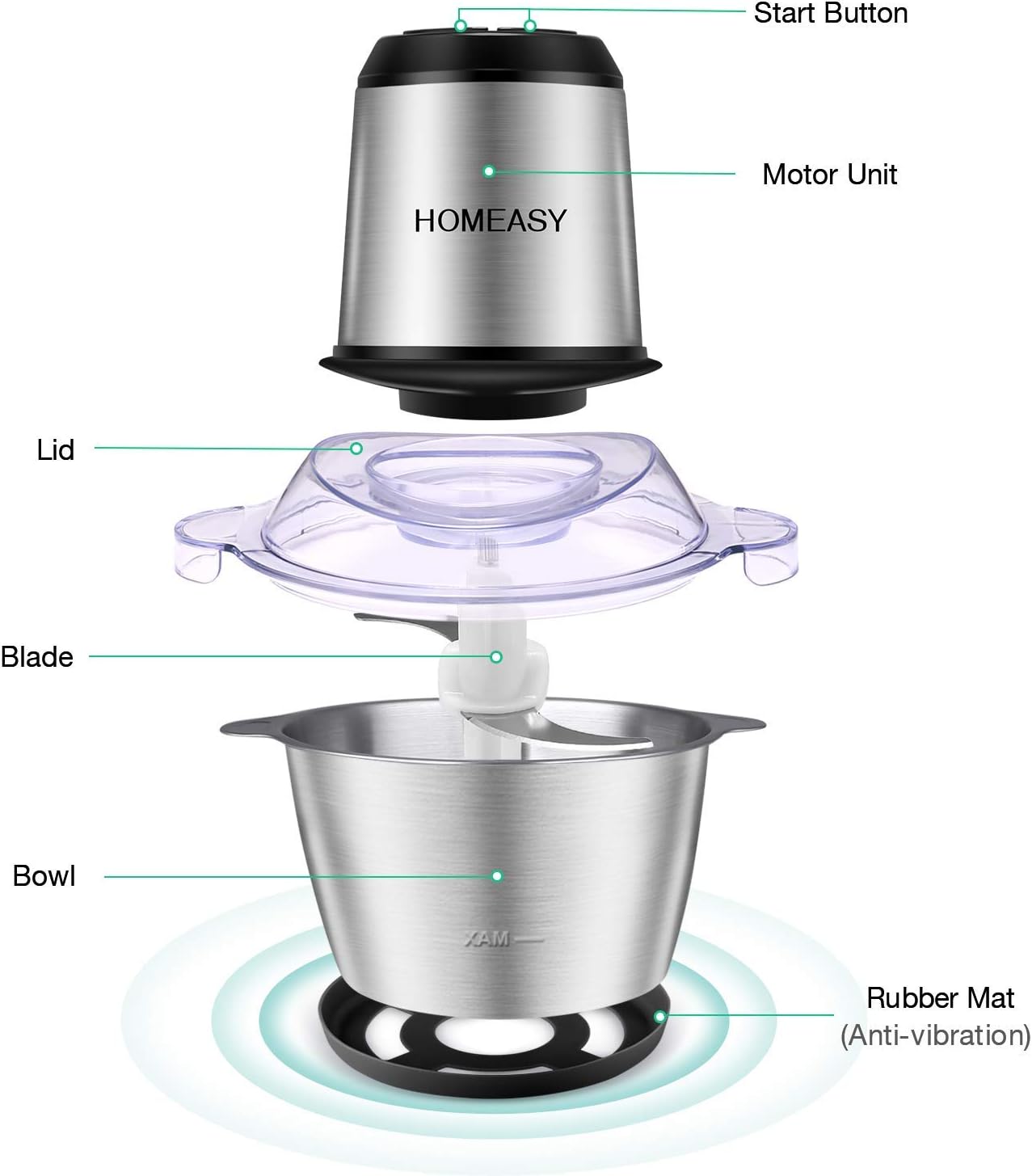 Start Button

Motor Unit

HOMEASY

Lid

Blade

Bowl

XAM

Rubber Mat
(Anti-vibration)