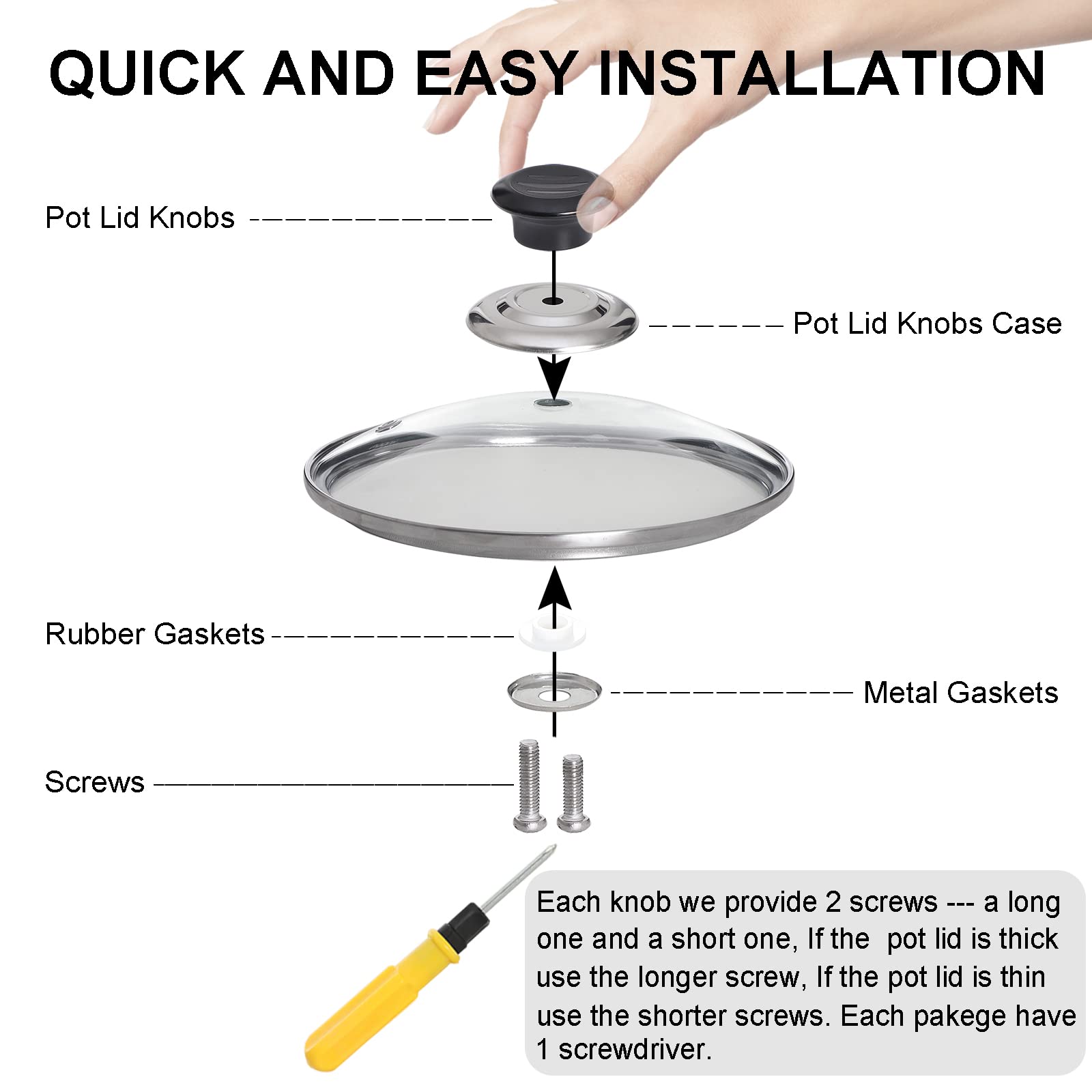 QUICK AND EASY INSTALLATION

Pot Lid Knobs

Pot Lid Knobs Case

Rubber Gaskets

Metal Gaskets

Screws

Each knob we provide 2 screws --- a long one and a short one, If the pot lid is thick use the longer screw, If the pot lid is thin use the shorter screws. Each pakege have 1 screwdriver.