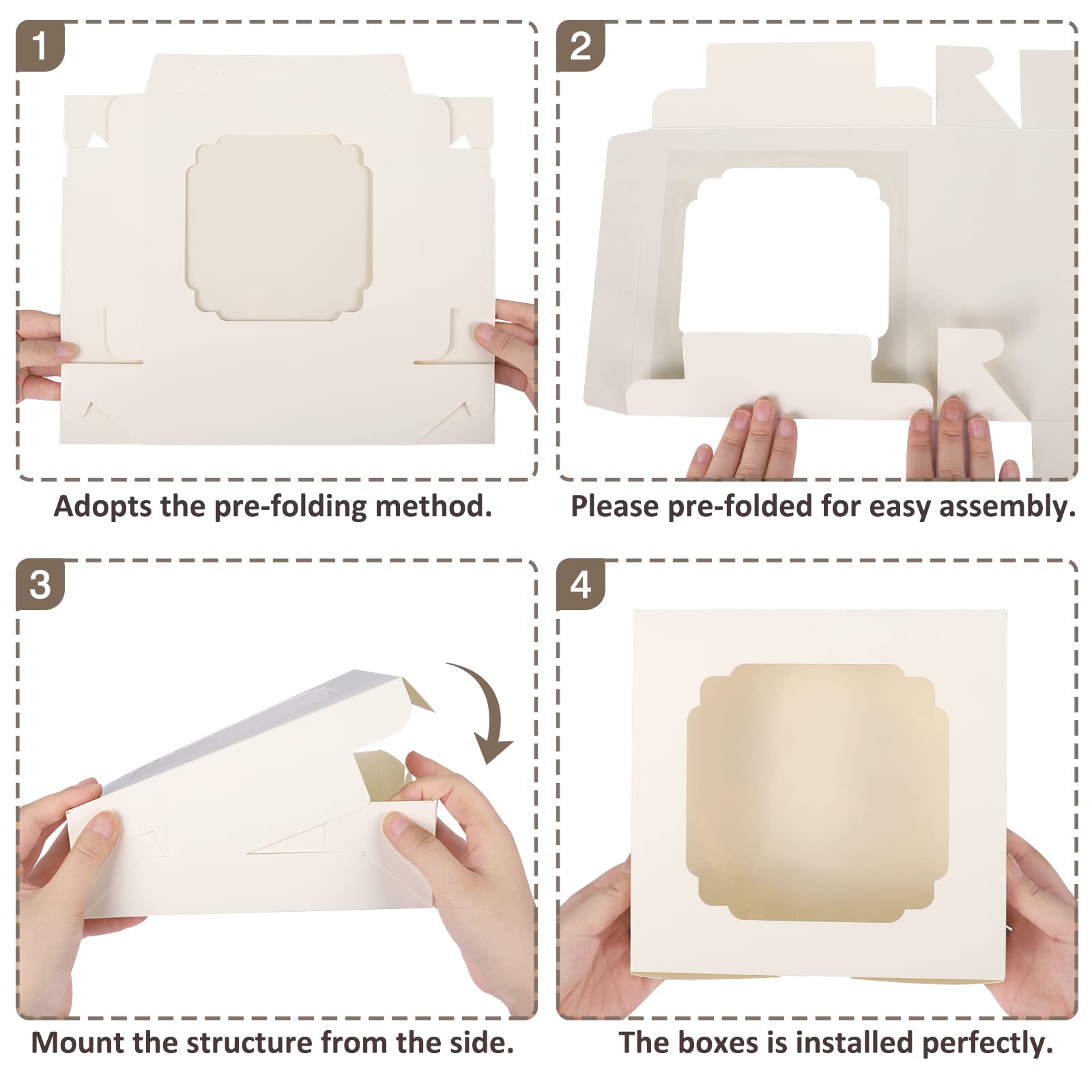 1

Adopts the pre-folding method.

2

Please pre-folded for easy assembly.

3

Mount the structure from the side.

4

The boxes is installed perfectly.