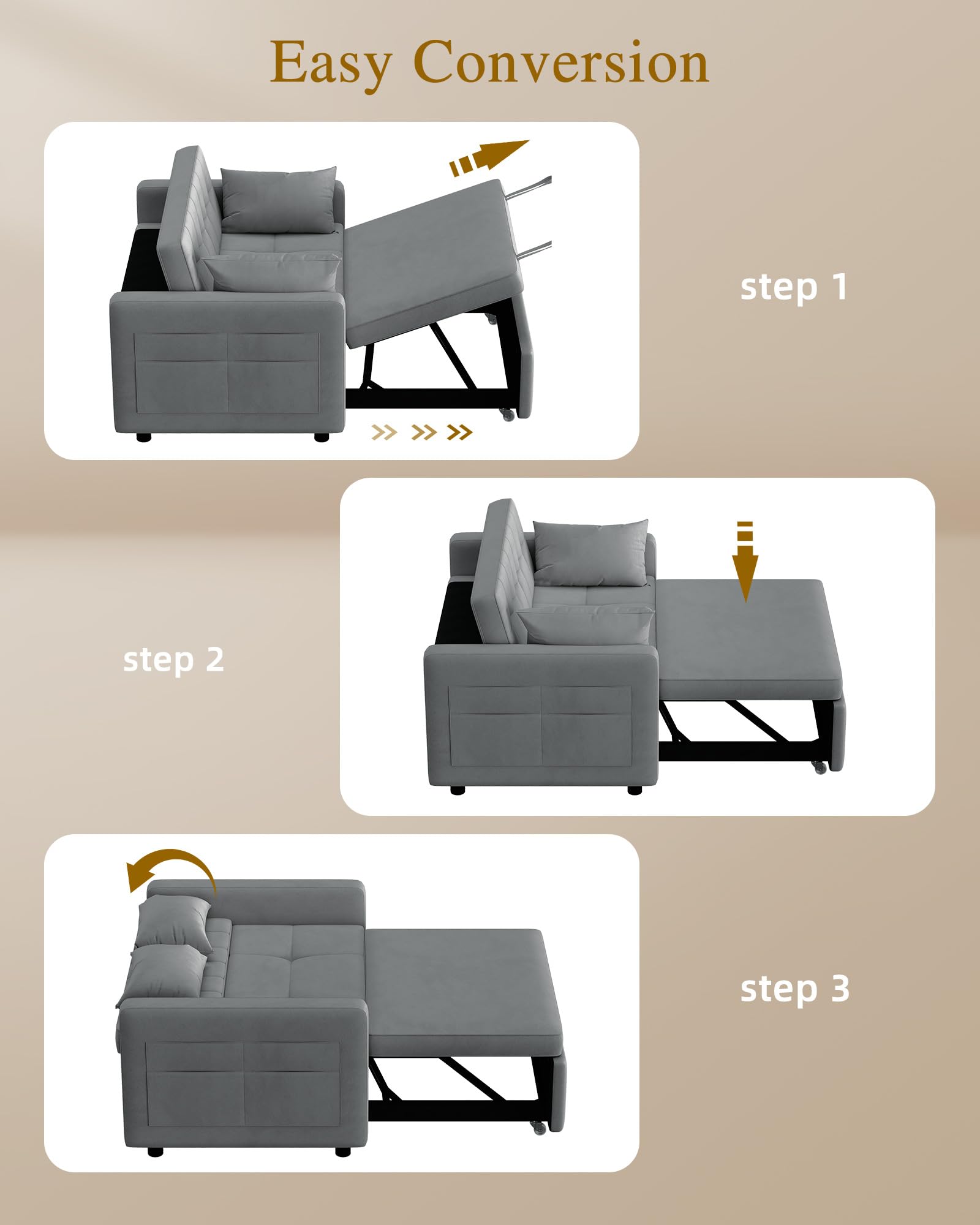 Easy Conversion

step 1

step 2

step 3