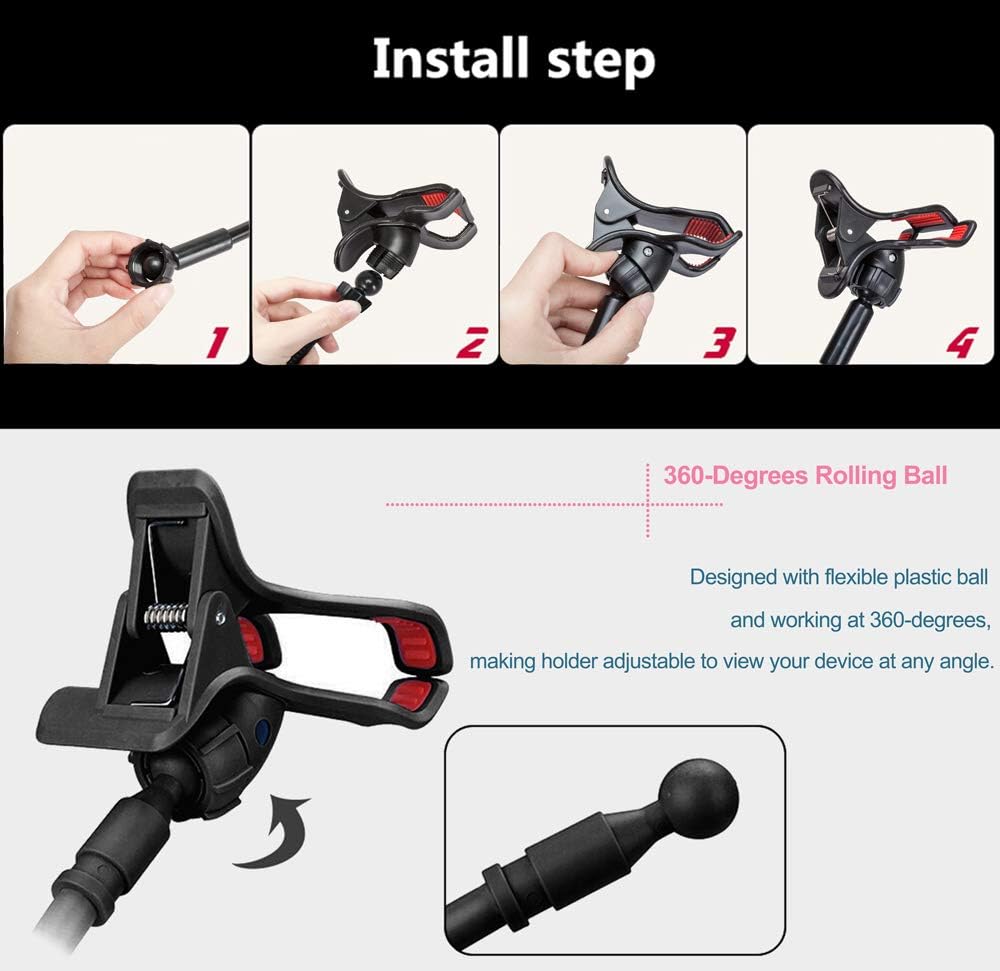 Install step

1

2

3

4

360-Degrees Rolling Ball

Designed with flexible plastic ball and working at 360-degrees, making holder adjustable to view your device at any angle.