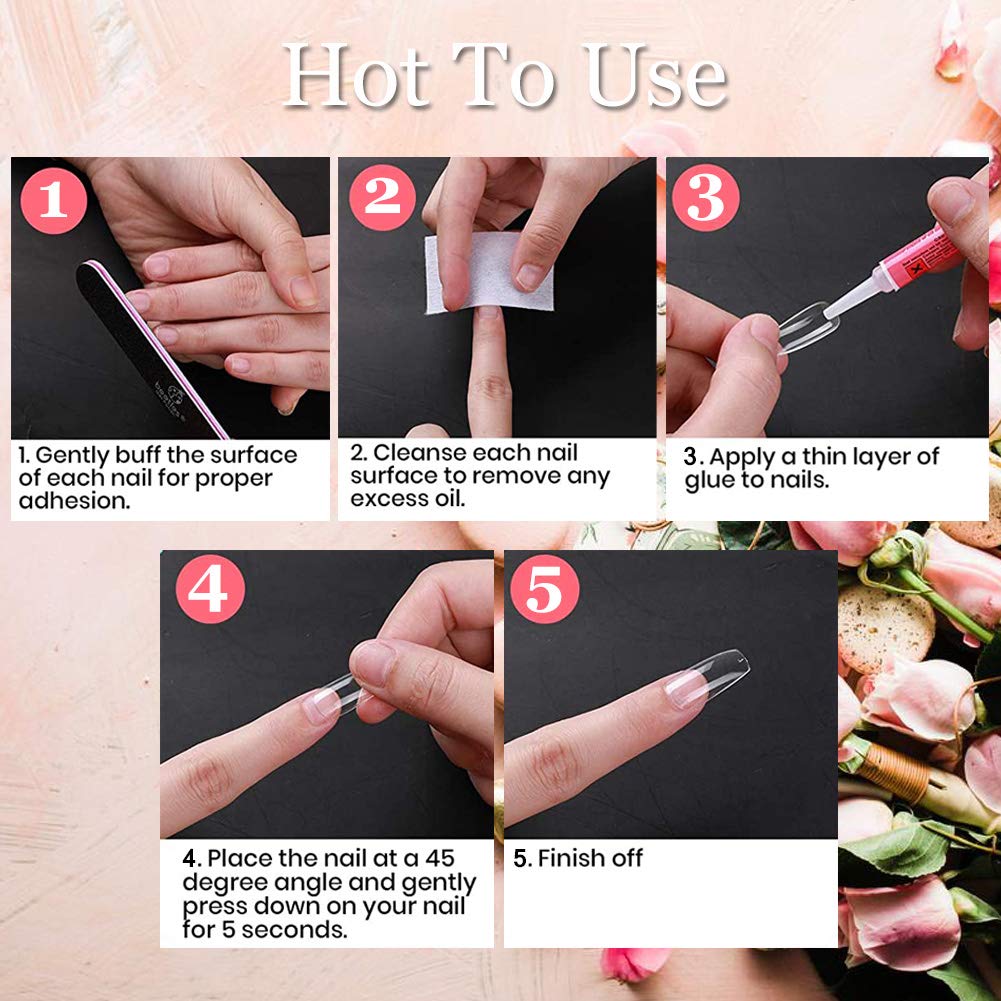 Hot To Use

1

1. Gently buff the surface of each nail for proper adhesion.

2

2. Cleanse each nail surface to remove any excess oil.

3

3. Apply a thin layer of glue to nails.

4

4. Place the nail at a 45 degree angle and gently press down on your nail for 5 seconds.

5

5. Finish off