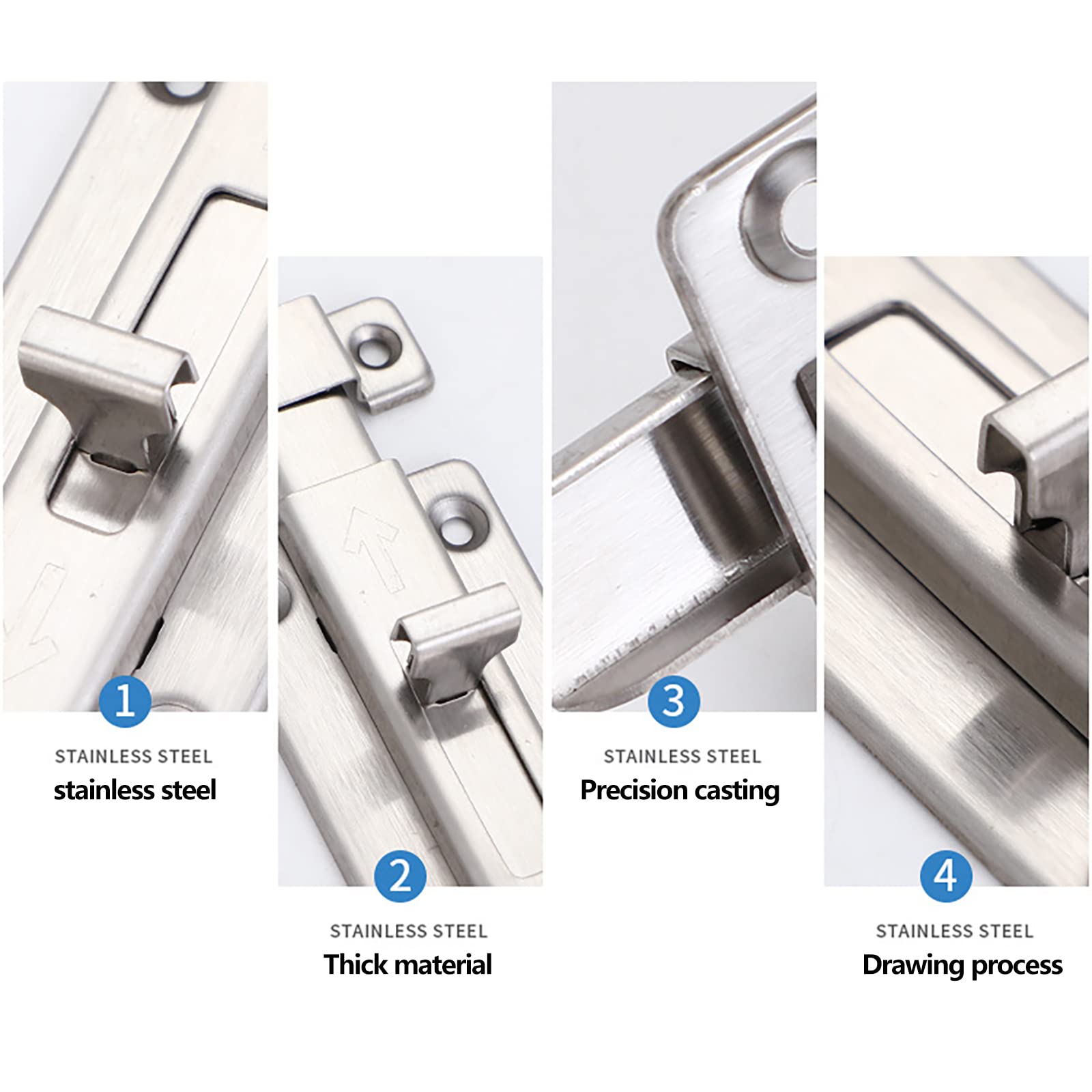 1

STAINLESS STEEL

stainless steel

2

STAINLESS STEEL

Thick material

3

STAINLESS STEEL

Precision casting

4

STAINLESS STEEL

Drawing process