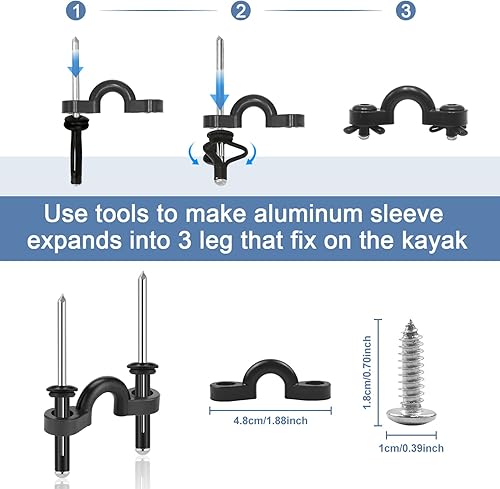 1 2 3

Use tools to make aluminum sleeve expands into 3 leg that fix on the kayak

4.8cm/1.88inch

1.8cm/0.70inch

1cm/0.39inch