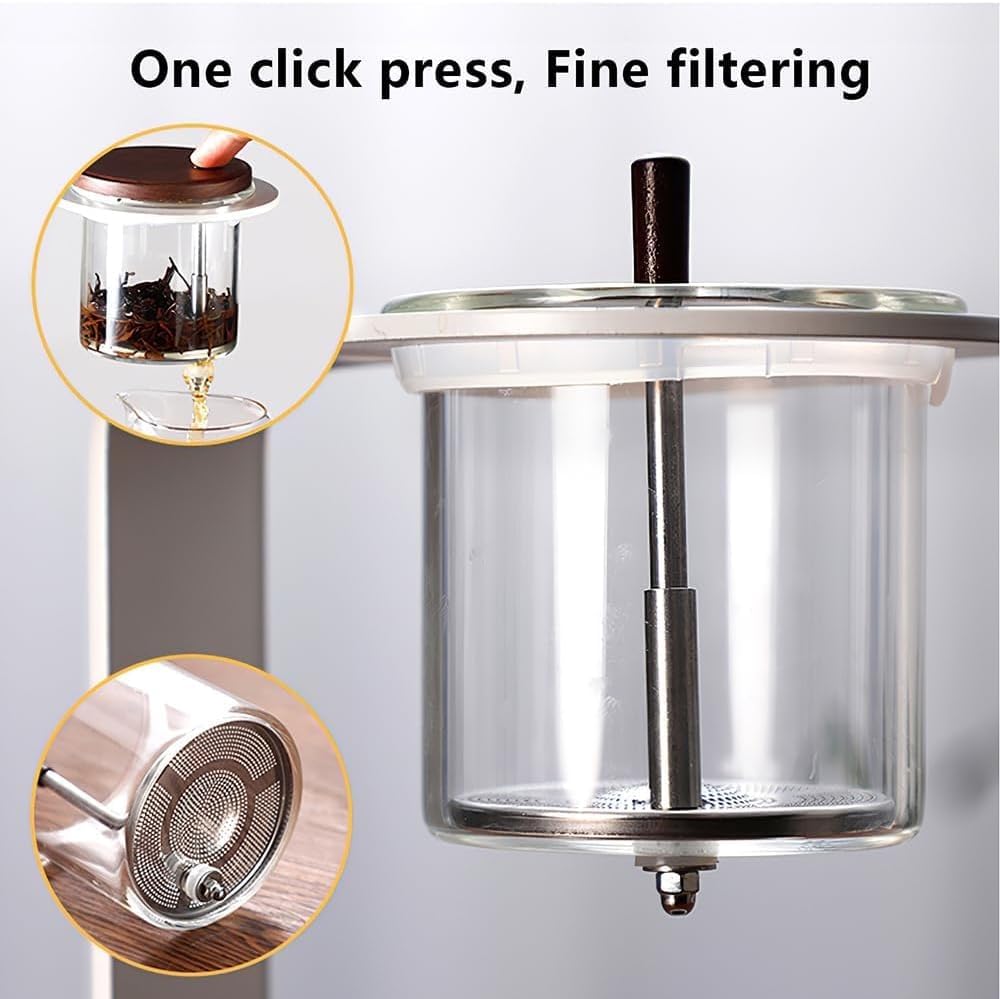 One click press, Fine filtering