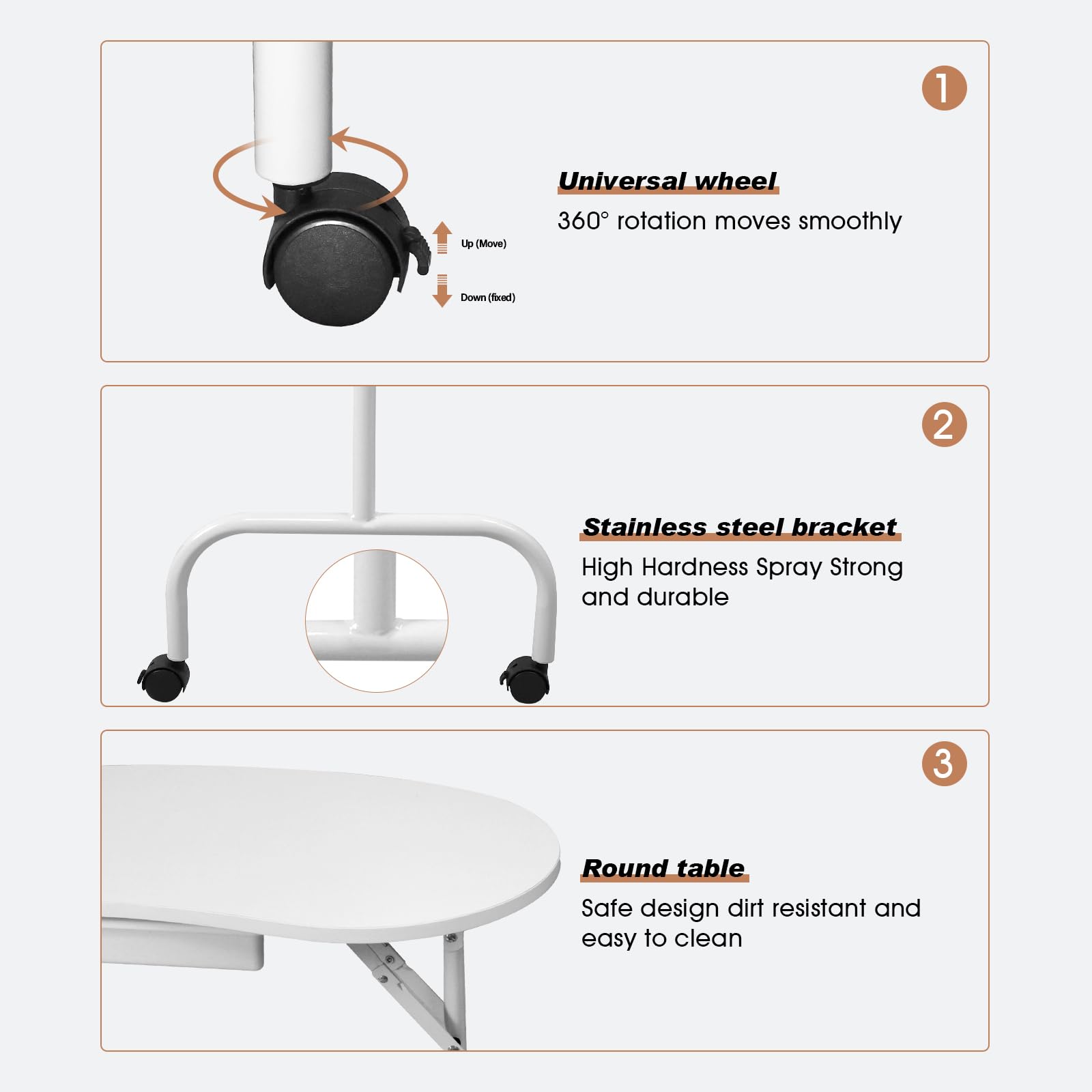 1

Up (Move)

Down (fixed)

Universal wheel

360° rotation moves smoothly

2

Stainless steel bracket

High Hardness Spray Strong and durable

3

Round table

Safe design dirt resistant and easy to clean