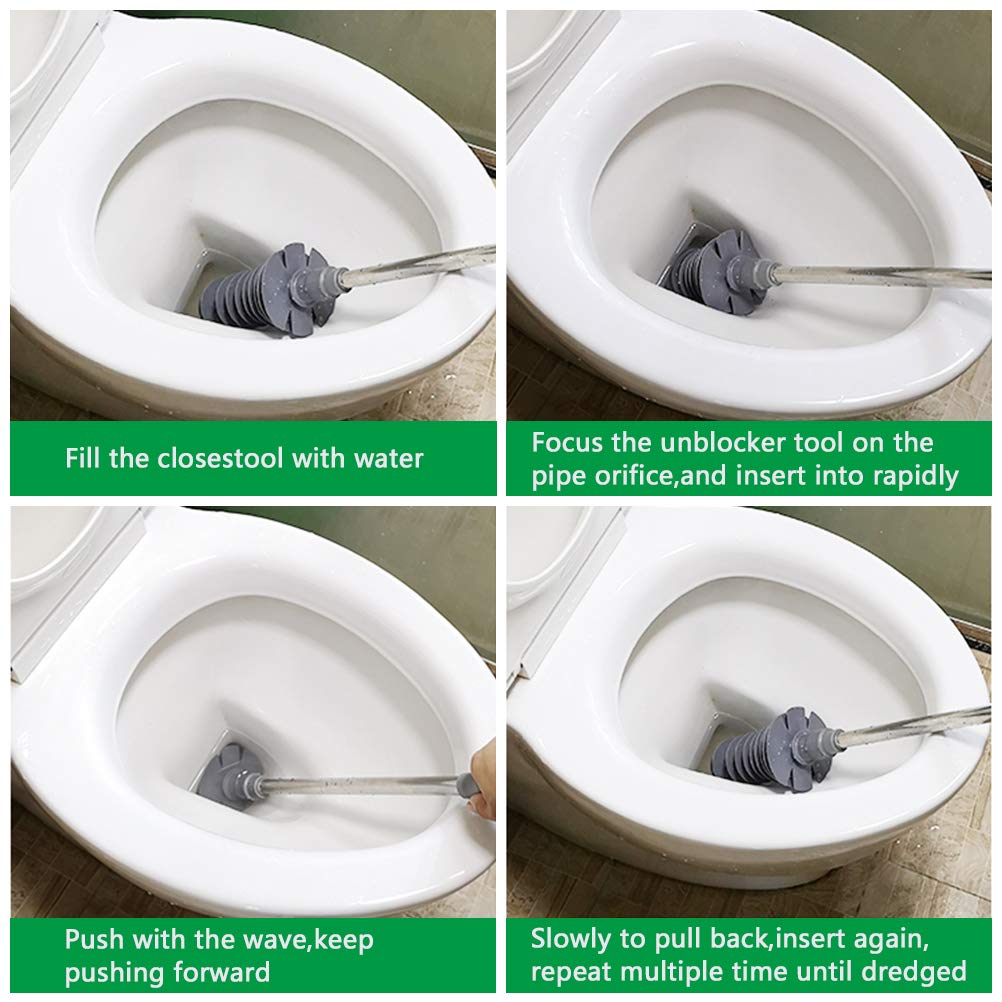 Fill the closestool with water

Focus the unblocker tool on the pipe orifice,and insert into rapidly

Push with the wave,keep pushing forward

Slowly to pull back,insert again, repeat multiple time until dredged