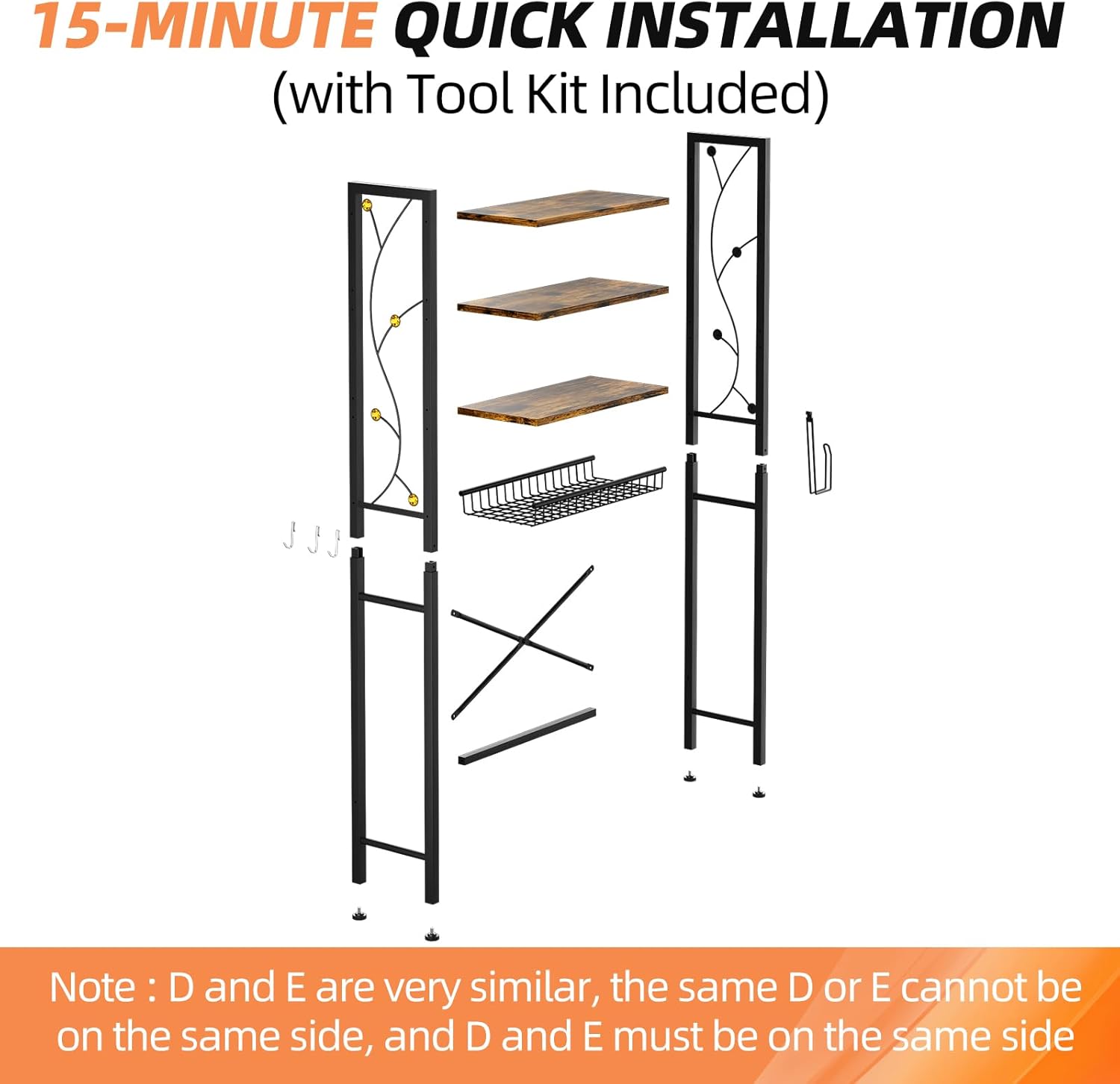 15-MINUTE QUICK INSTALLATION
(with Tool Kit Included)

Note : D and E are very similar, the same D or E cannot be on the same side, and D and E must be on the same side