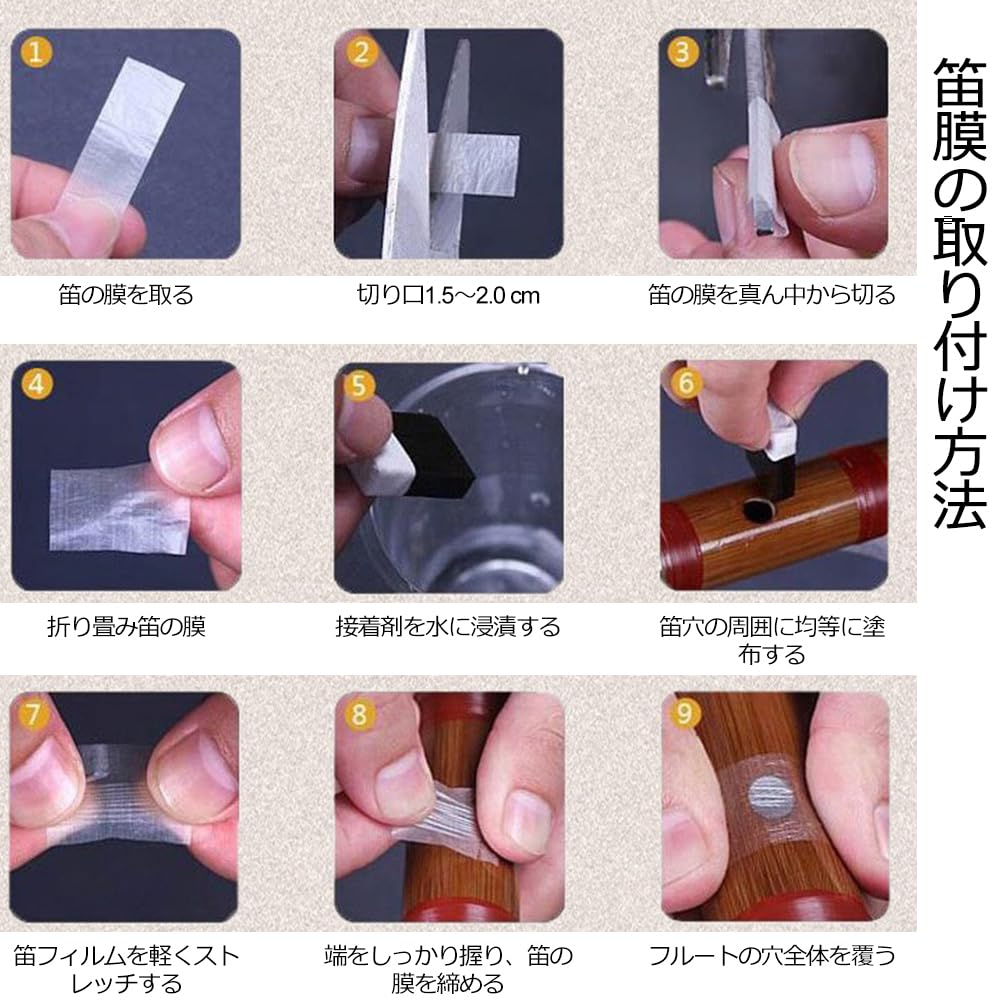 笛膜の取り付け方法

1
笛の膜を取る

2
切り口1.5～2.0 cm

3
笛の膜を真ん中から切る

4
折り畳み笛の膜

5
接着剤を水に浸漬する

6
笛穴の周囲に均等に塗布する

7
笛フィルムを軽くストレッチする

8
端をしっかり握り、笛の膜を締める

9
フルートの穴全体を覆う