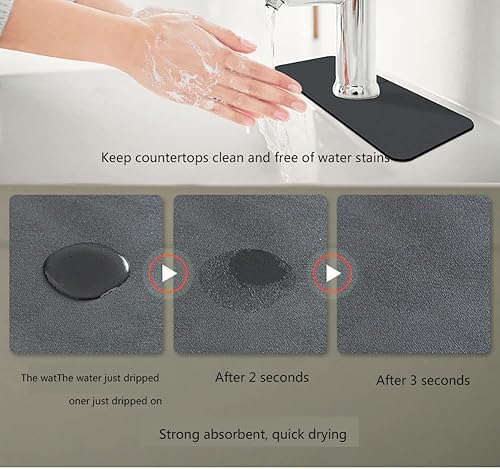 Keep countertops clean and free of water stains

The watThe water just dripped oner just dripped on

After 2 seconds

After 3 seconds

Strong absorbent, quick drying