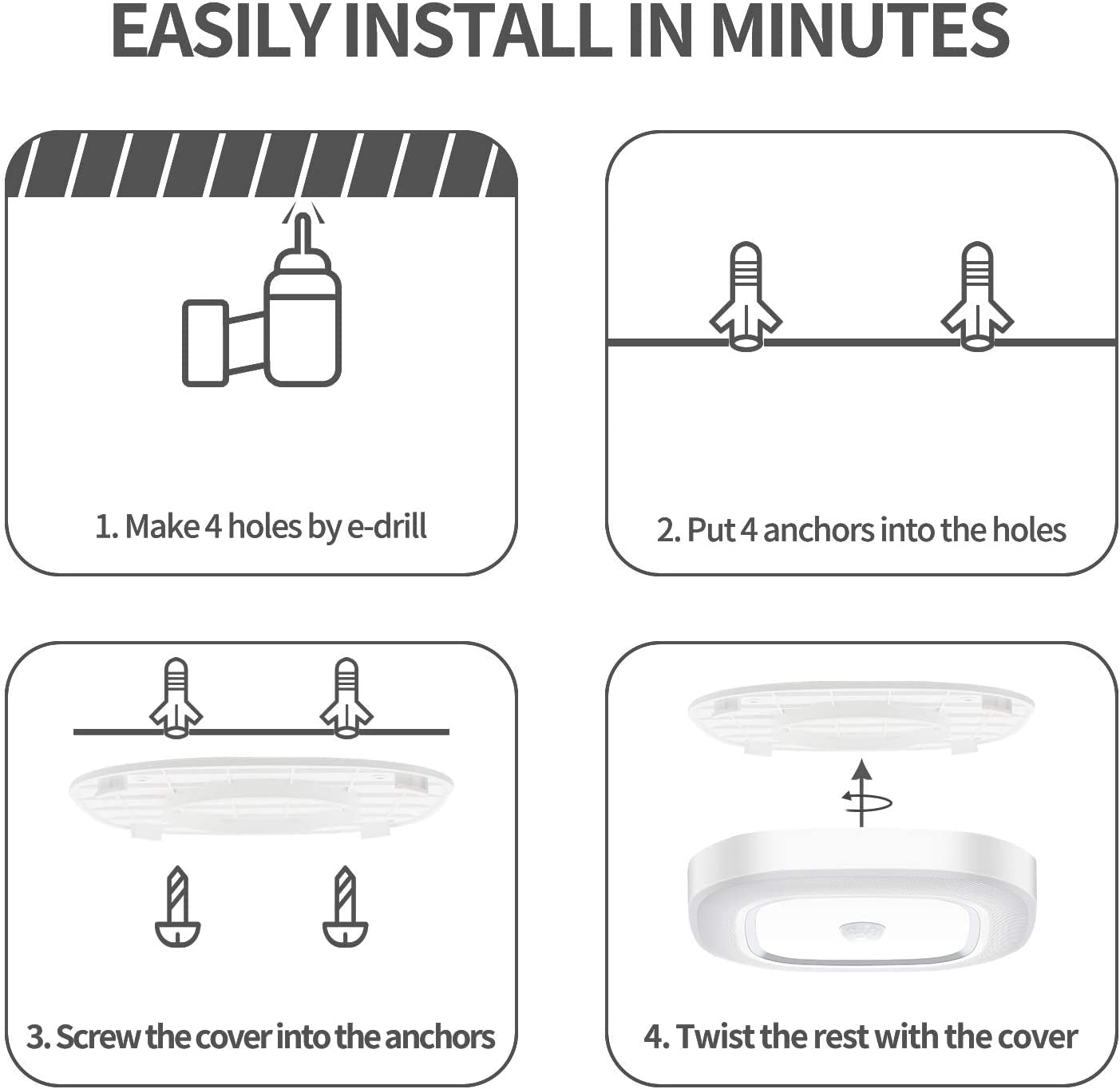 EASILY INSTALL IN MINUTES

1. Make 4 holes by e-drill

2. Put 4 anchors into the holes

3. Screw the cover into the anchors

4. Twist the rest with the cover