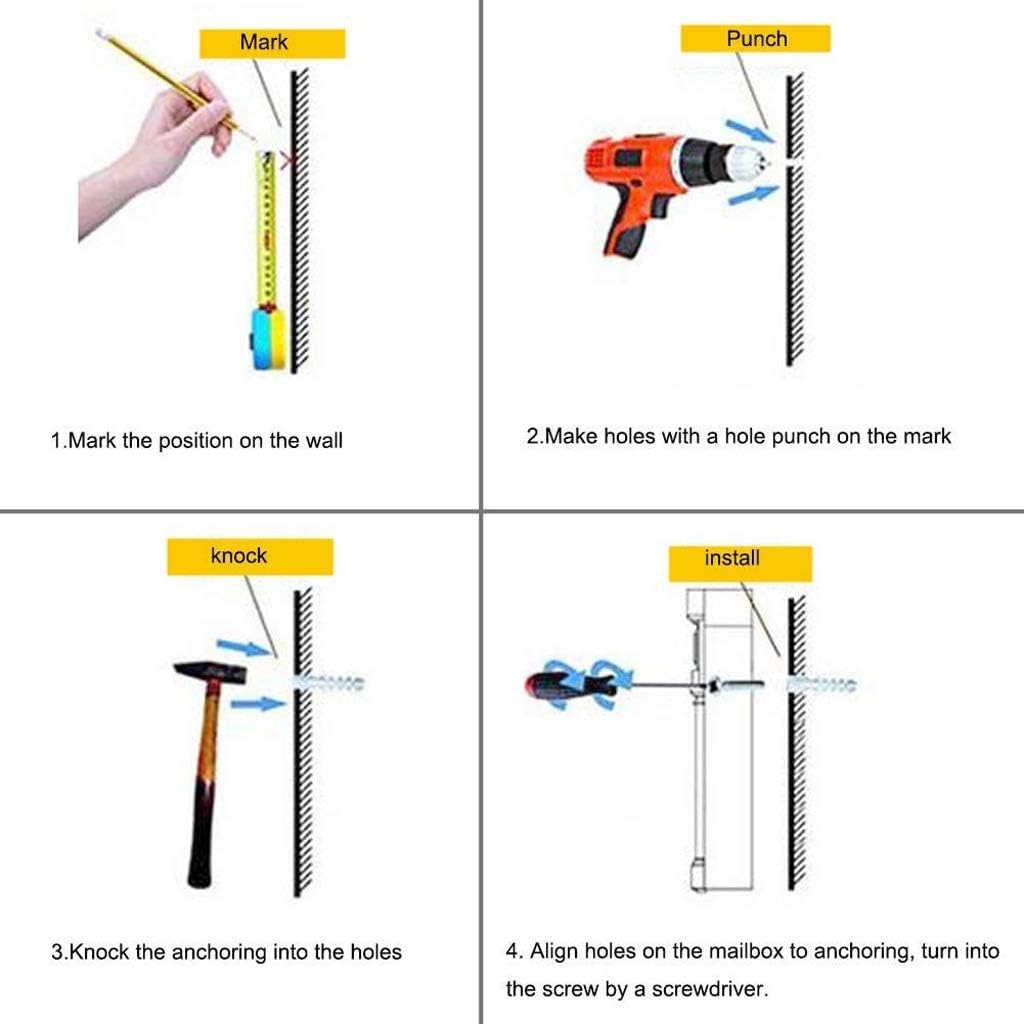 Mark

1.Mark the position on the wall

Punch

2.Make holes with a hole punch on the mark

knock

3.Knock the anchoring into the holes

install

4. Align holes on the mailbox to anchoring, turn into the screw by a screwdriver.