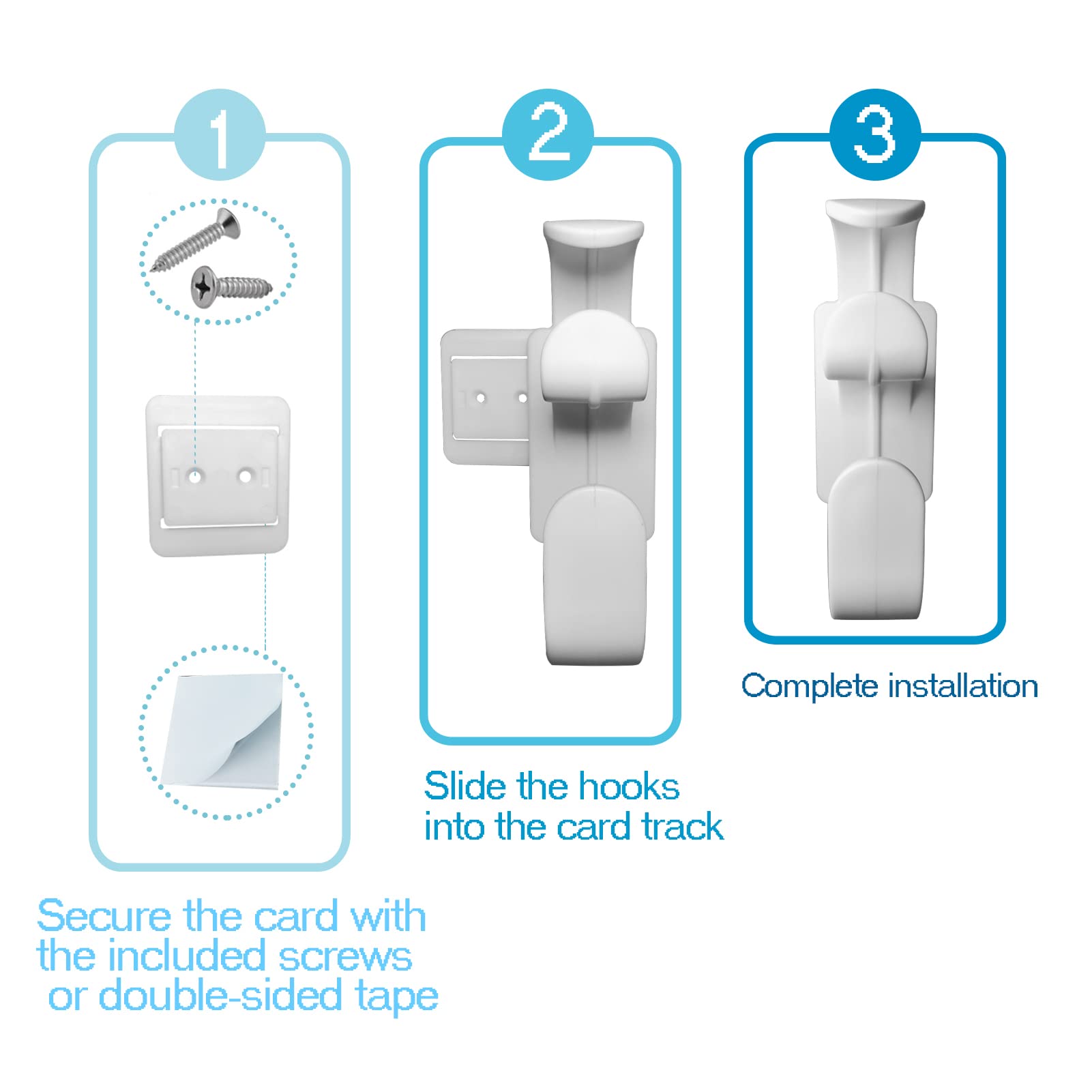 1

Secure the card with the included screws or double-sided tape

2

Slide the hooks into the card track

3

Complete installation