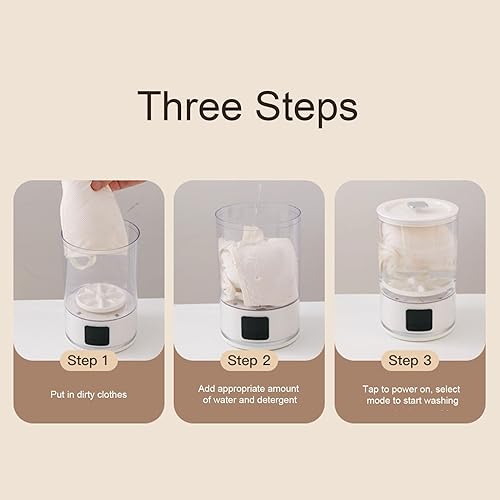 Three Steps

Step 1

Put in dirty clothes

Step 2

Add appropriate amount of water and detergent

Step 3

Tap to power on, select mode to start washing