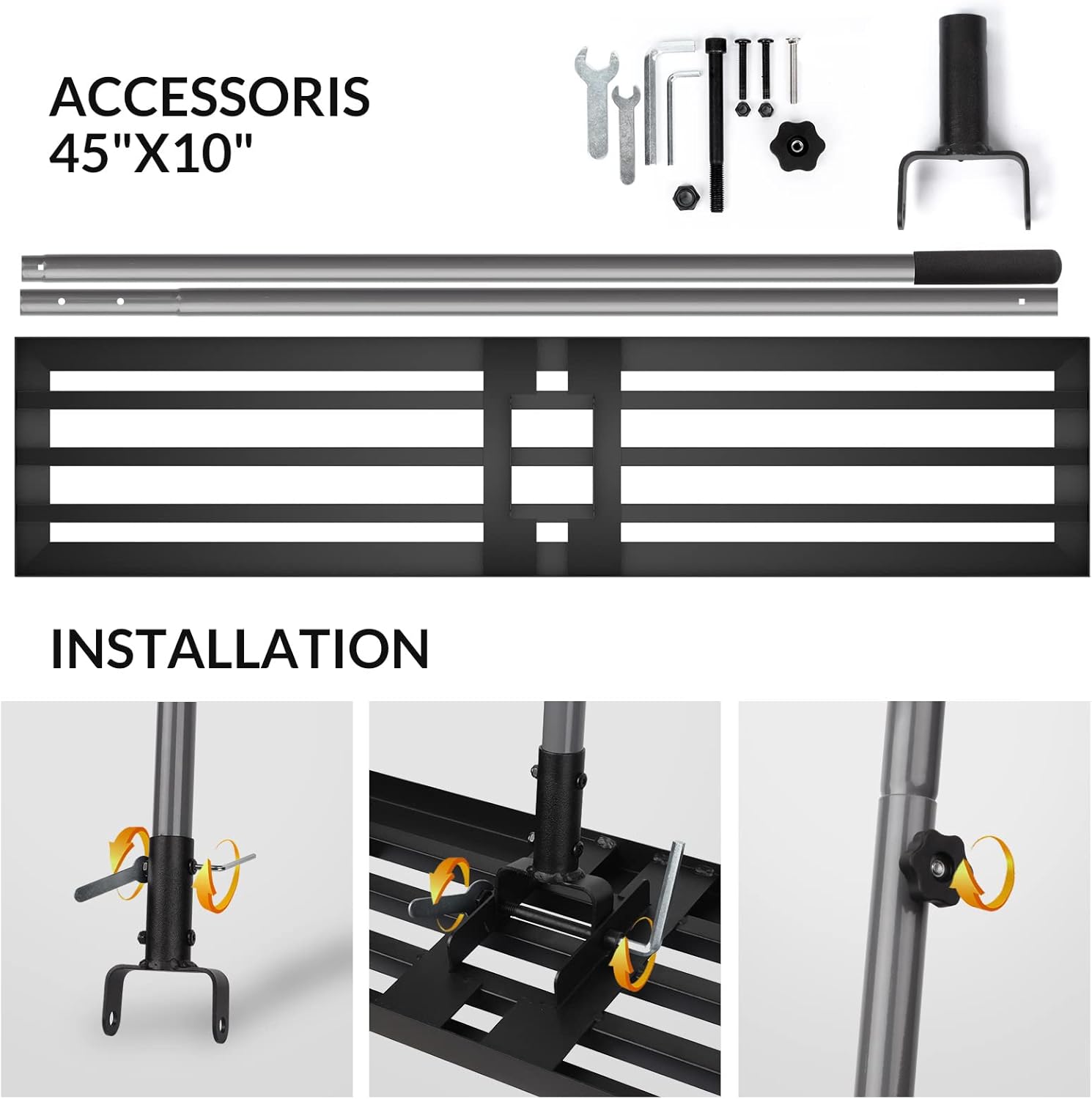 ACCESSORIS
45"X10"

INSTALLATION