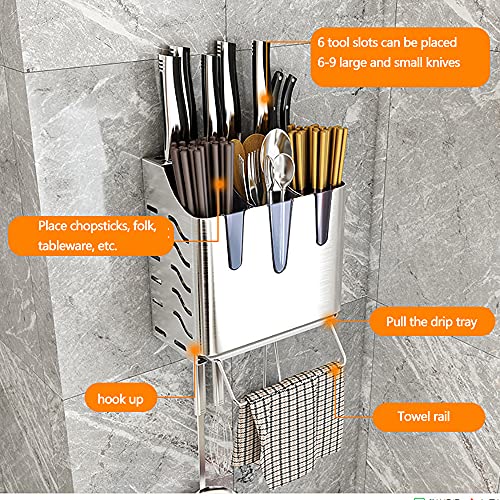 6 tool slots can be placed
6-9 large and small knives

Place chopsticks, folk, tableware, etc.

Pull the drip tray

hook up

Towel rail