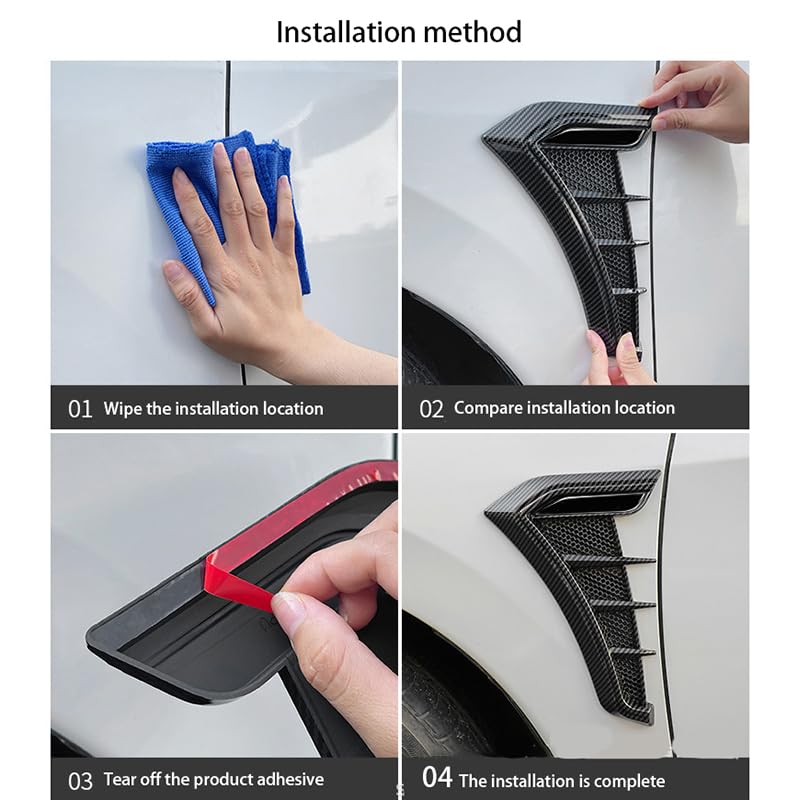 Installation method

01 Wipe the installation location

02 Compare installation location

03 Tear off the product adhesive

04 The installation is complete