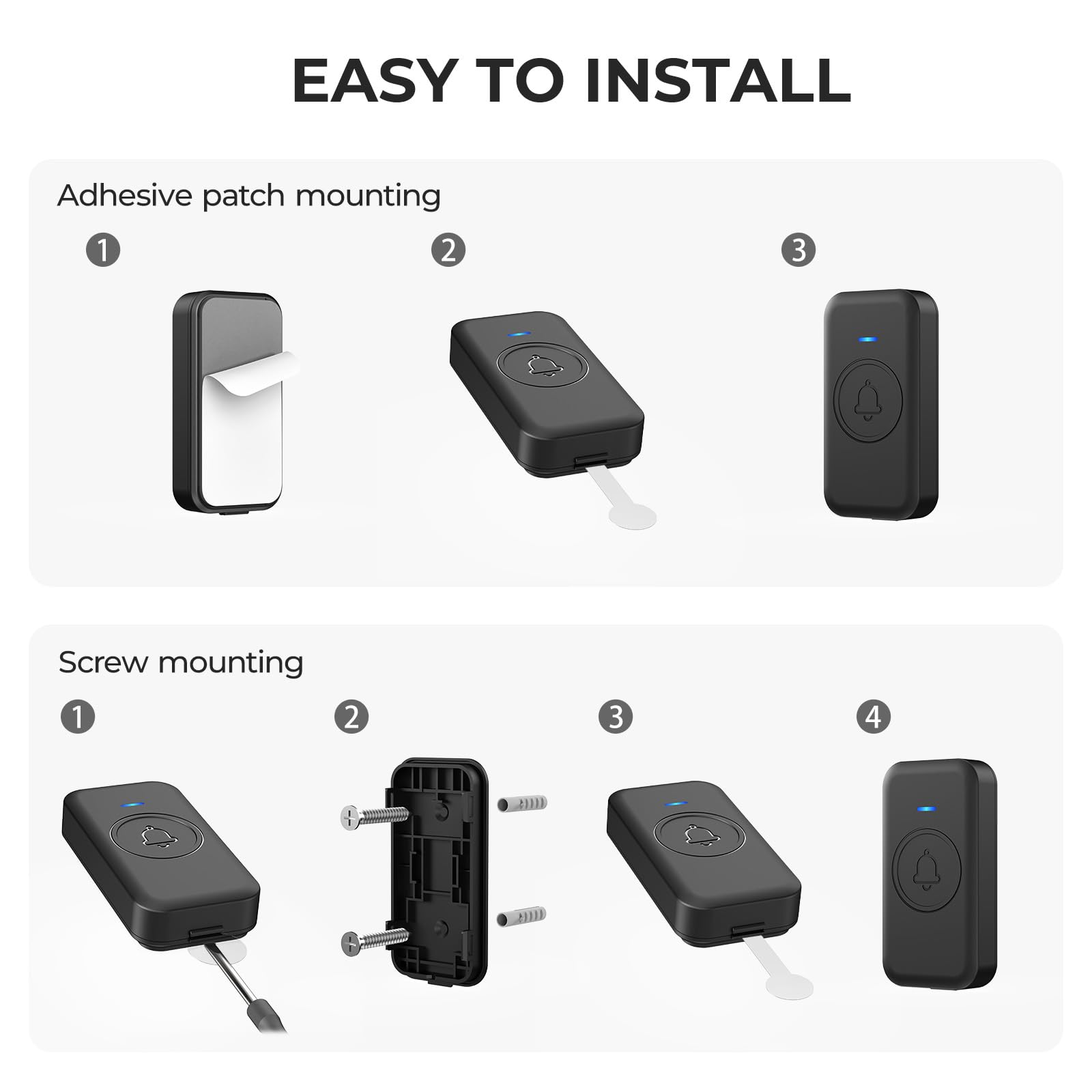 EASY TO INSTALL

Adhesive patch mounting

1

2

3

Screw mounting

1

2

3

4